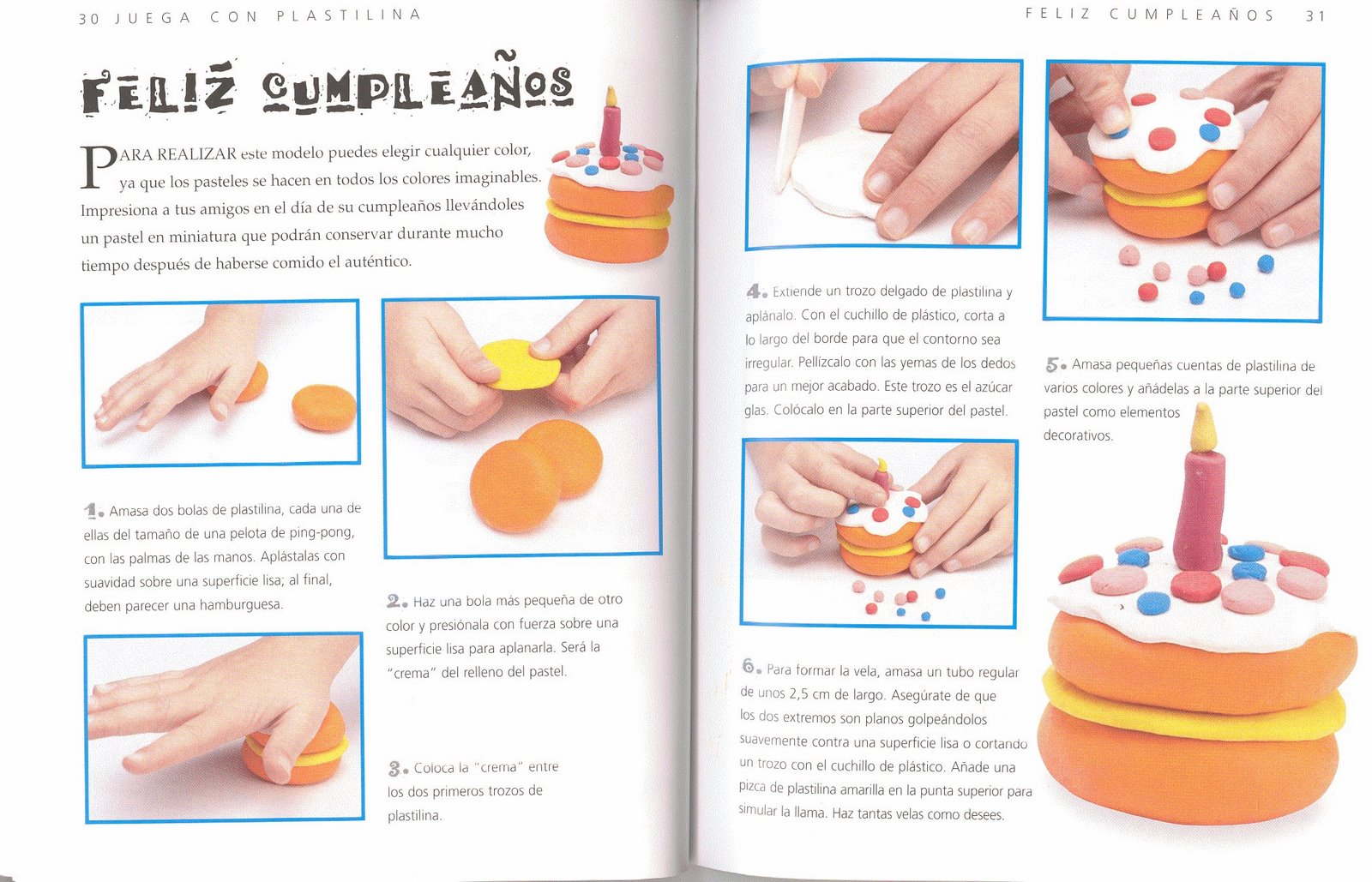 30 JUEGA CON PLASTILINA

FELIZ CUMPLEAÑOS

PARA REALIZAR este modelo puedes elegir cualquier color, ya que los pasteles se hacen en todos los colores imaginables. Impresiona a tus amigos en el día de su cumpleaños llevándoles un pastel en miniatura que podrán conservar durante mucho tiempo después de haberse comido el auténtico.

1. Amasa dos bolas de plastilina, cada una de ellas del tamaño de una pelota de ping-pong, con las palmas de las manos. Aplástalas con suavidad sobre una superficie lisa; al final, deben parecer una hamburguesa.

2. Haz una bola más pequeña de otro color y presiónala con fuerza sobre una superficie lisa para aplanarla. Será la "crema" del relleno del pastel.

3. Coloca la "crema" entre los dos primeros trozos de plastilina.

FELIZ CUMPLEAÑOS 31

4. Extiende un trozo delgado de plastilina y aplánalo. Con el cuchillo de plástico, corta a lo largo del borde para que el contorno sea irregular. Pellízcalo con las yemas de los dedos para un mejor acabado. Este trozo es el azúcar glas. Colócalo en la parte superior del pastel.

5. Amasa pequeñas cuentas de plastilina de varios colores y añádelas a la parte superior del pastel como elementos decorativos.

6. Para formar la vela, amasa un tubo regular de unos 2,5 cm de largo. Asegúrate de que los dos extremos son planos golpeándolos suavemente contra una superficie lisa o cortando un trozo con el cuchillo de plástico. Añade una pizca de plastilina amarilla en la punta superior para simular la llama. Haz tantas velas como desees.