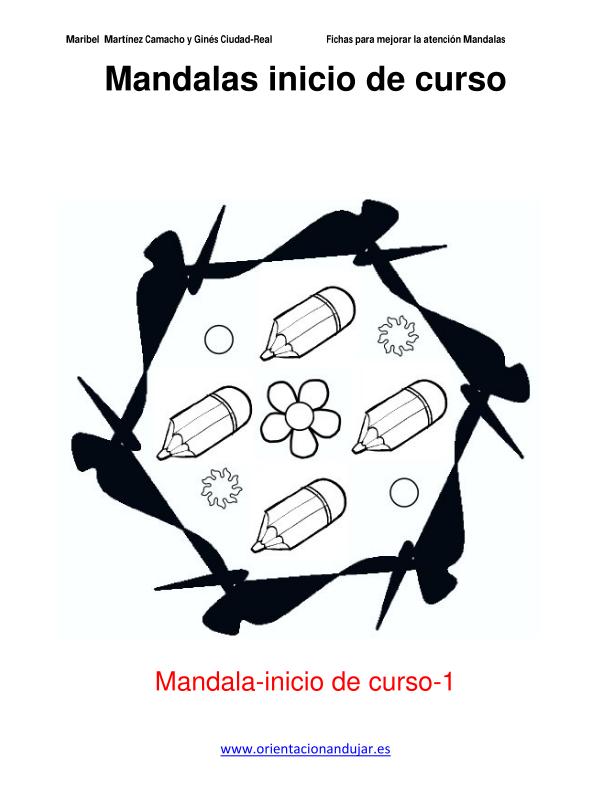 Maribel Martínez Camacho y Ginés Ciudad-Real Fichas para mejorar la atención Mandalas

Mandalas inicio de curso

Mandala-inicio de curso-1

www.orientacionandujar.es