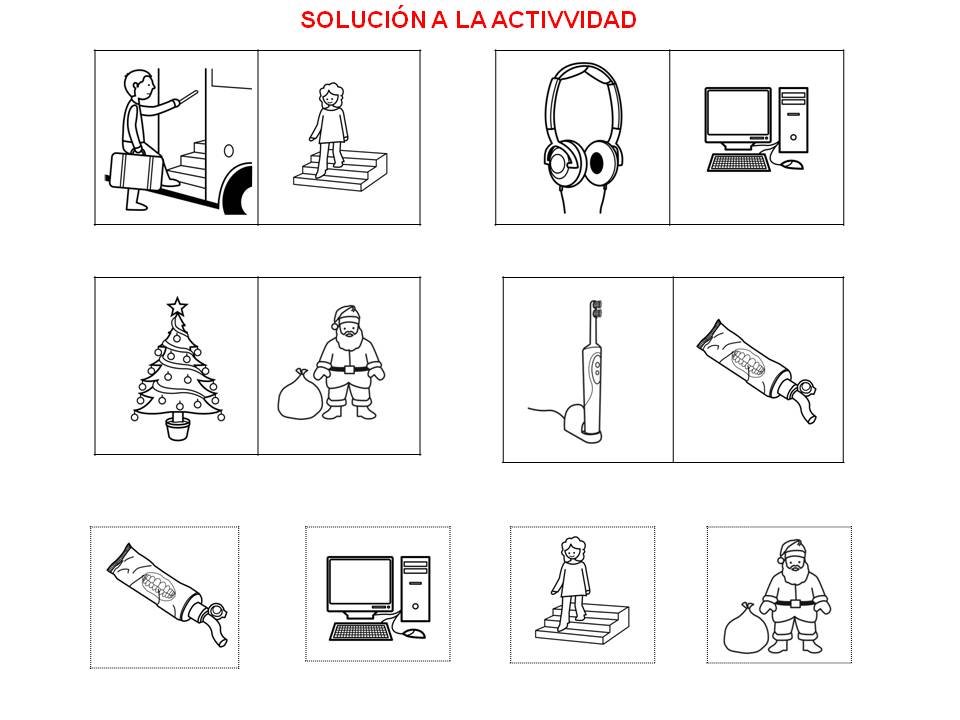 SOLUCIÓN A LA ACTIVVIDAD