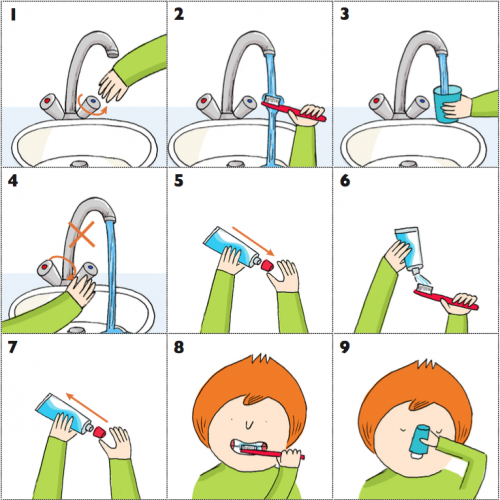 1

2

3

4

5

6

7

8

9