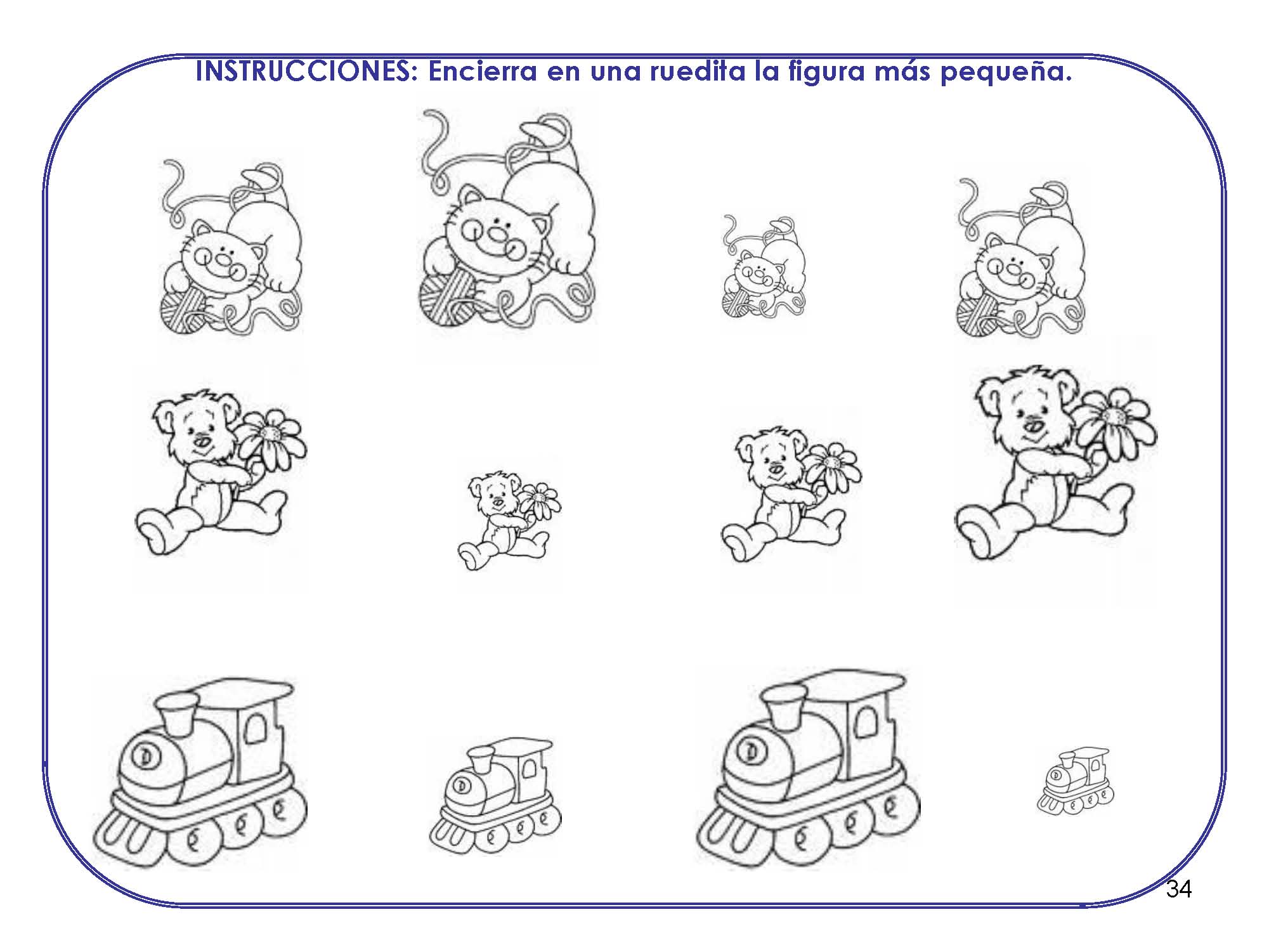 INSTRUCCIONES: Encierra en una ruedita la figura más pequeña.

34