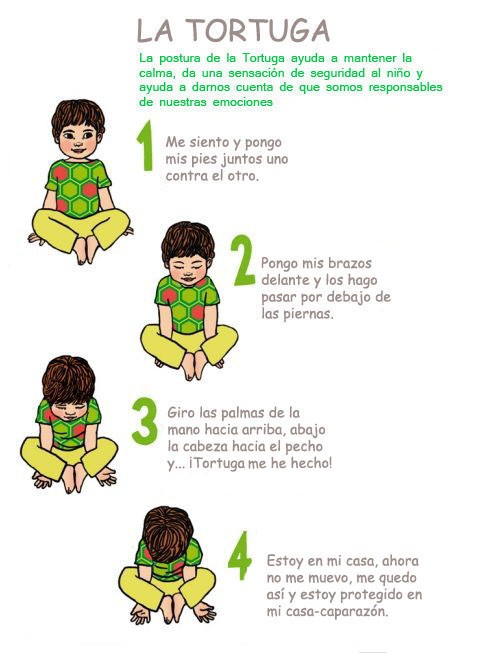 LA TORTUGA

La postura de la Tortuga ayuda a mantener la calma, da una sensación de seguridad al niño y ayuda a darnos cuenta de que somos responsables de nuestras emociones

1

Me siento y pongo mis pies juntos uno contra el otro.

2

Pongo mis brazos delante y los hago pasar por debajo de las piernas.

3

Giro las palmas de la mano hacia arriba, abajo la cabeza hacia el pecho y... ¡Tortuga me he hecho!

4

Estoy en mi casa, ahora no me muevo, me quedo así y estoy protegido en mi casa-caparazón.