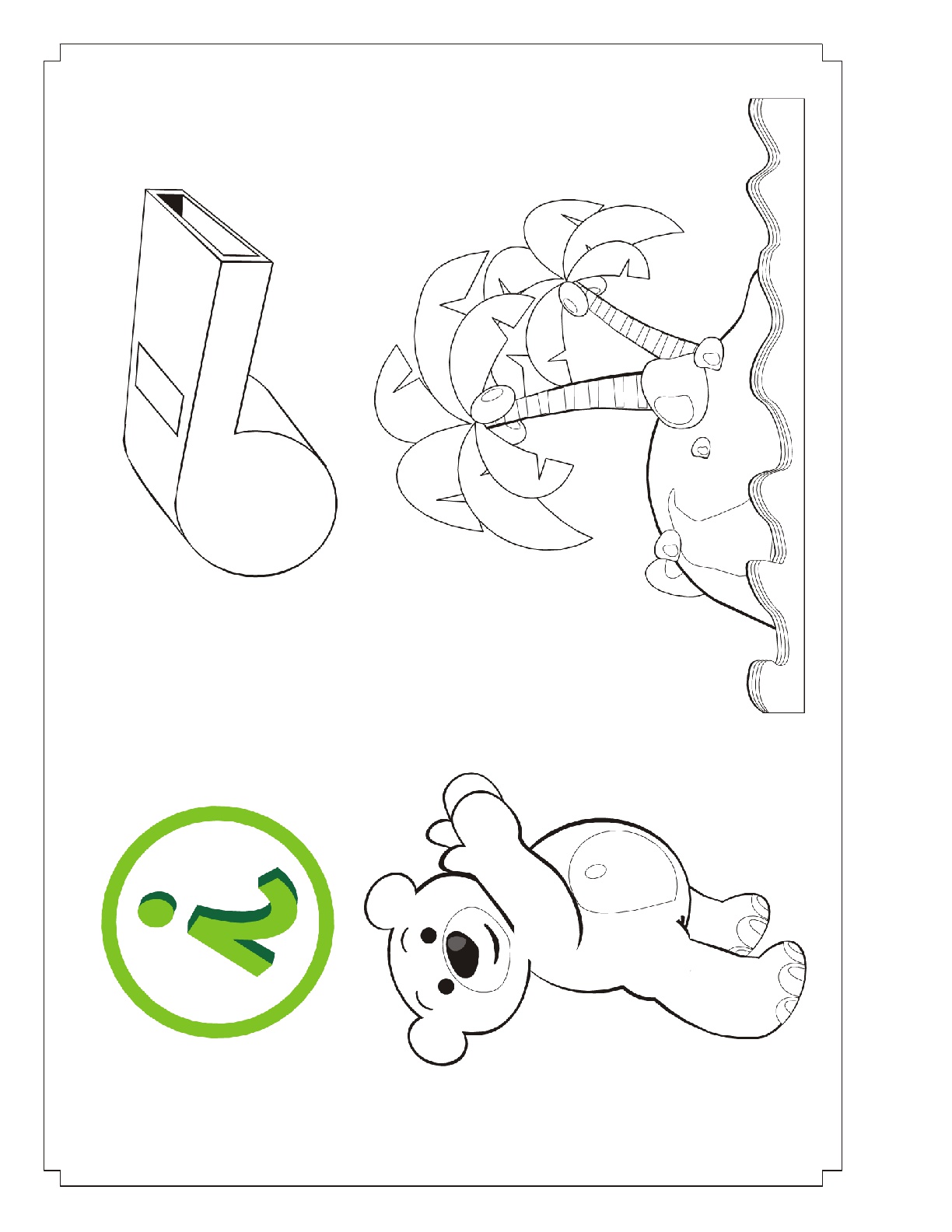 ?