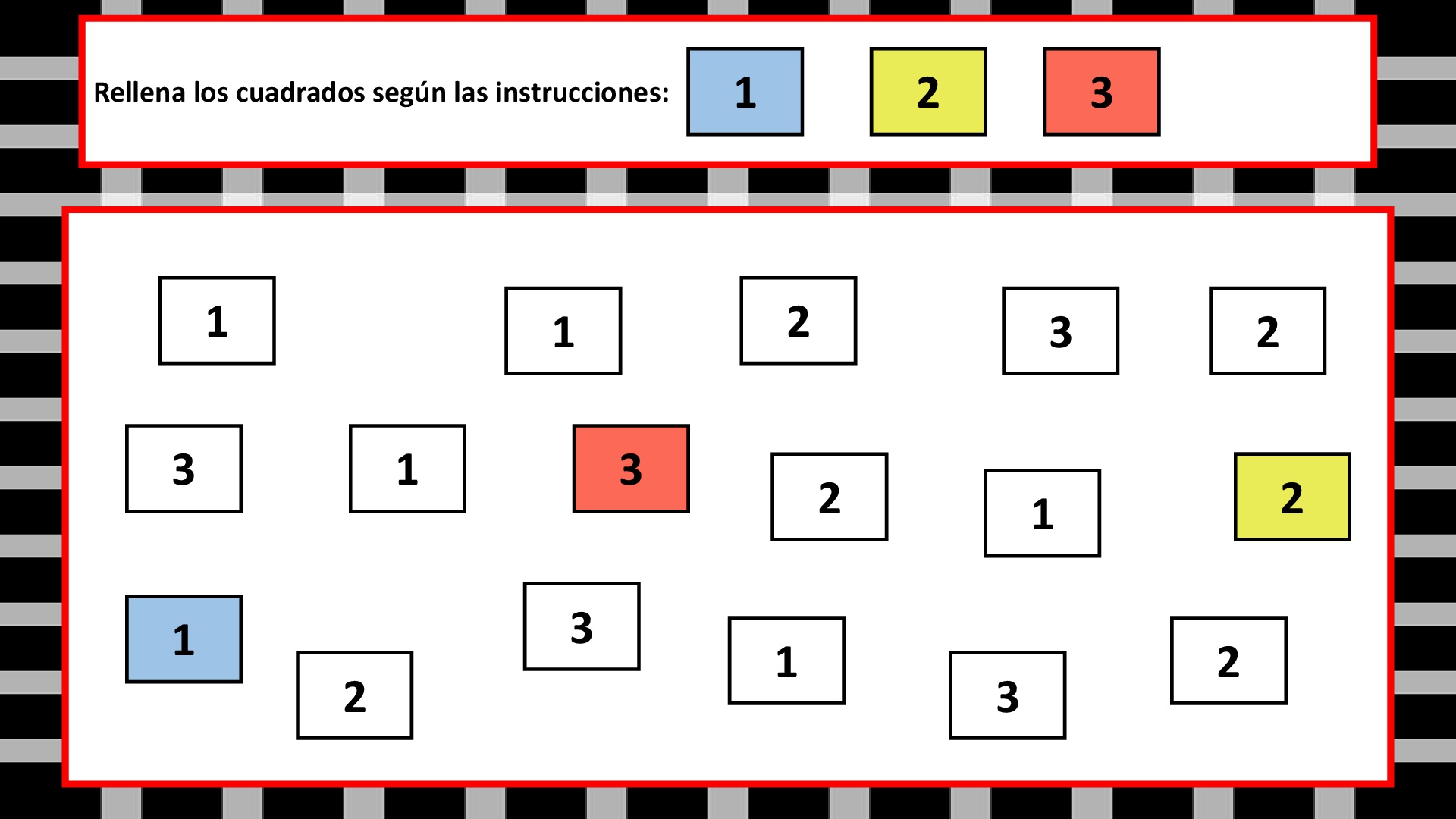 Rellena los cuadrados según las instrucciones: 1 2 3

1 1 2 3 2

3 1 3 2 1 2

1 2 3 1 3 2