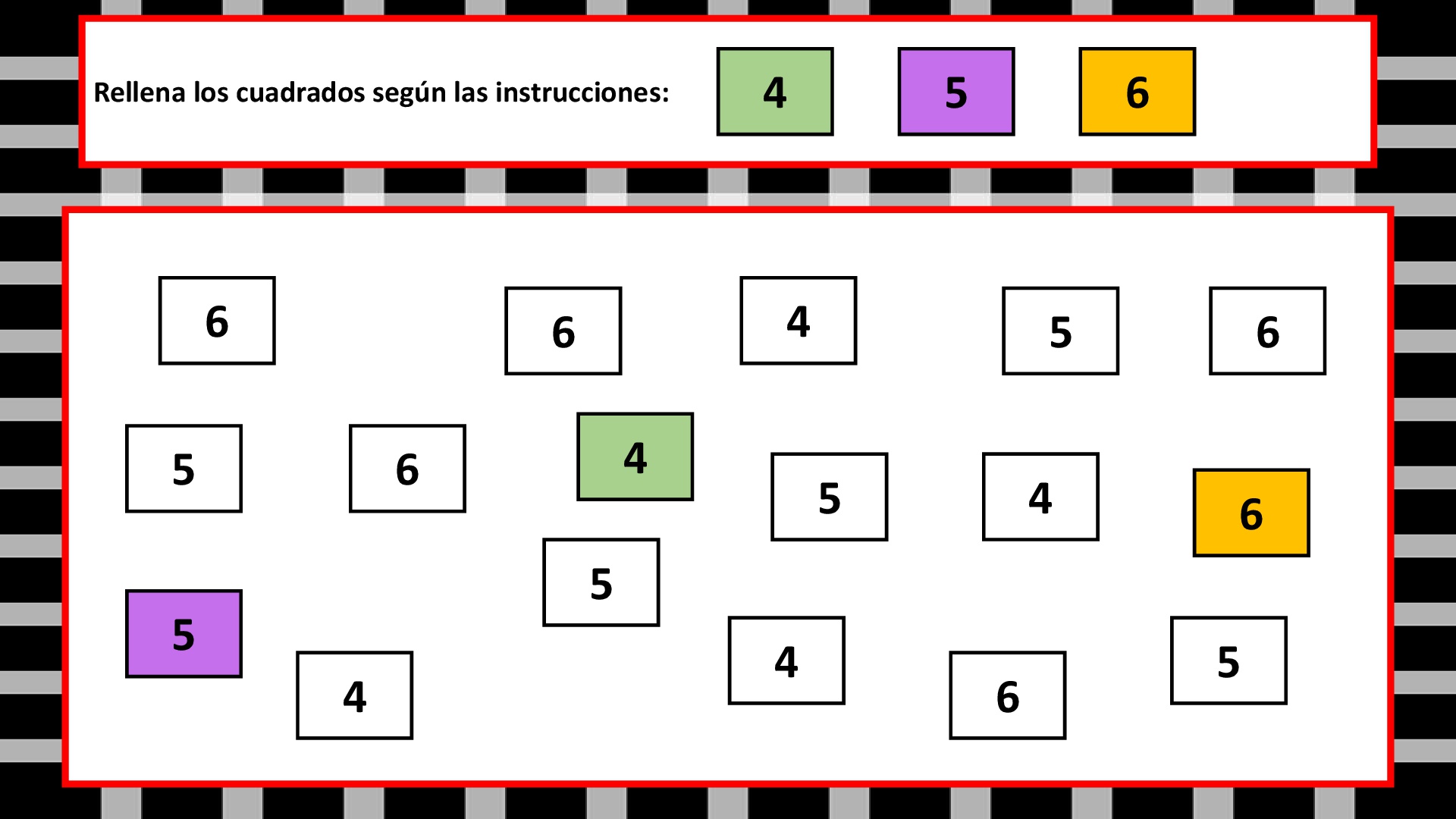 Rellena los cuadrados según las instrucciones:

4 5 6

6 6 4 5 6

5 6 4 5 4 6

5

5 4 4 6 5