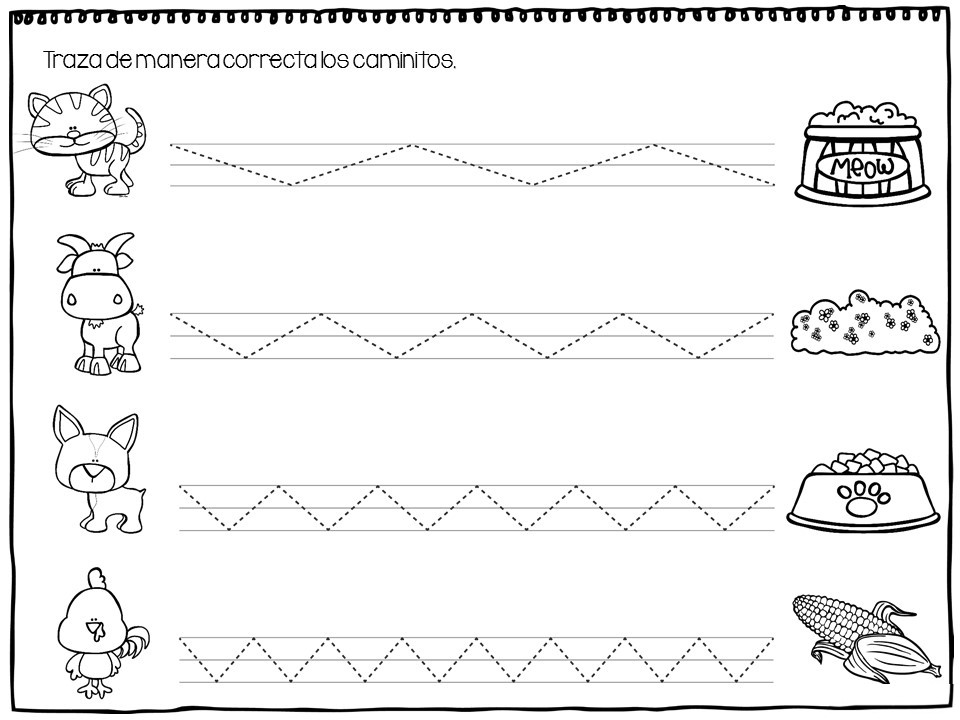 Traza de manera correcta los caminitos.

MEOW