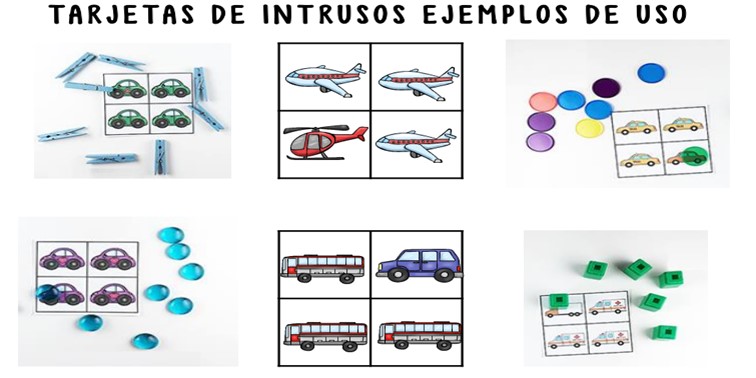 TARJETAS DE INTRUSOS EJEMPLOS DE USO