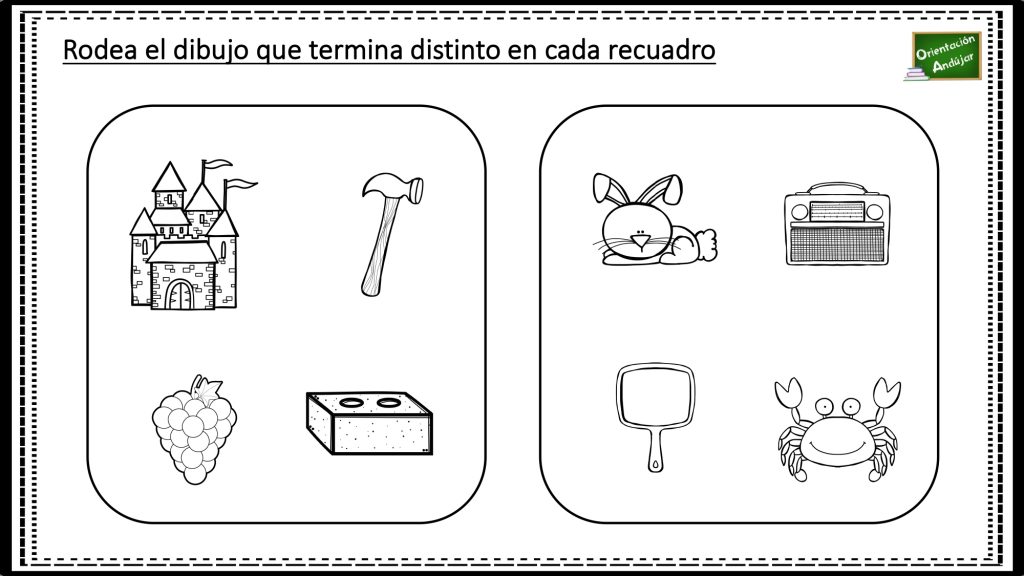 Rodea el dibujo que termina distinto en cada recuadro

Orientación Andújar