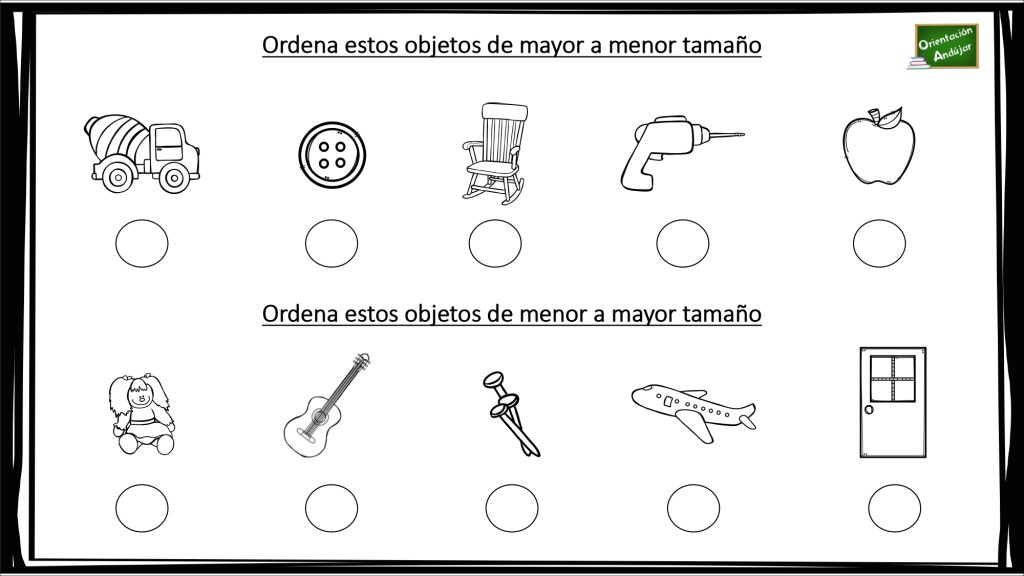 Ordena estos objetos de mayor a menor tamaño

Orientación Andújar

Ordena estos objetos de menor a mayor tamaño