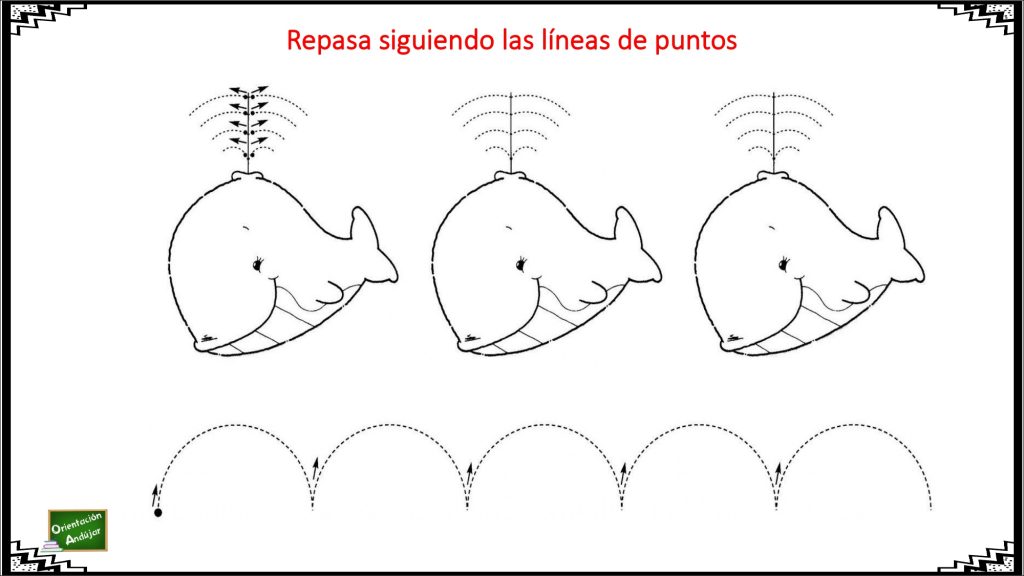 Repasa siguiendo las líneas de puntos

Orientación Andújar