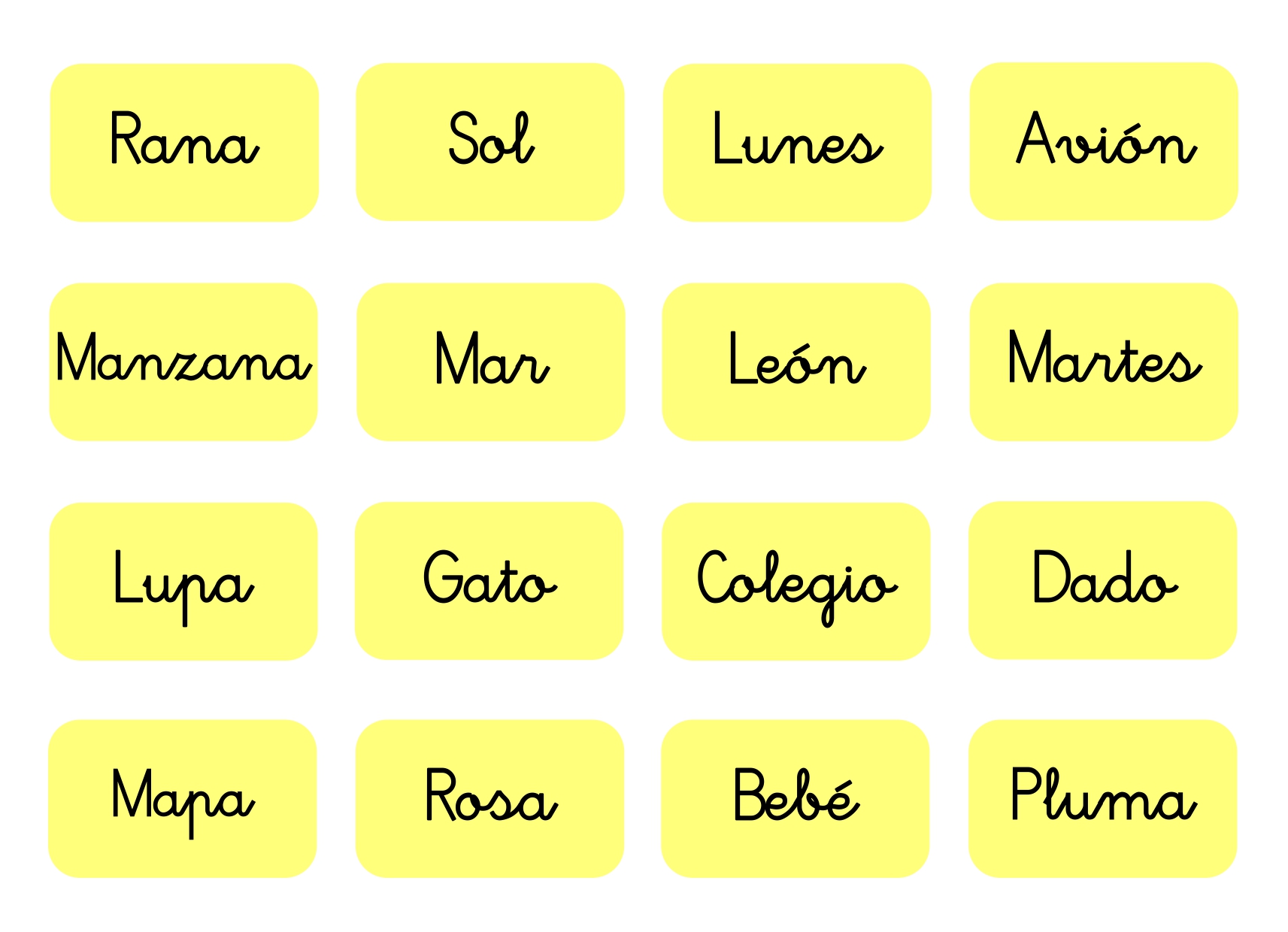 Rana

Sol

Lunes

Avión

Manzana

Mar

León

Martes

Lupa

Gato

Colegio

Dado

Mapa

Rosa

Bebé

Pluma