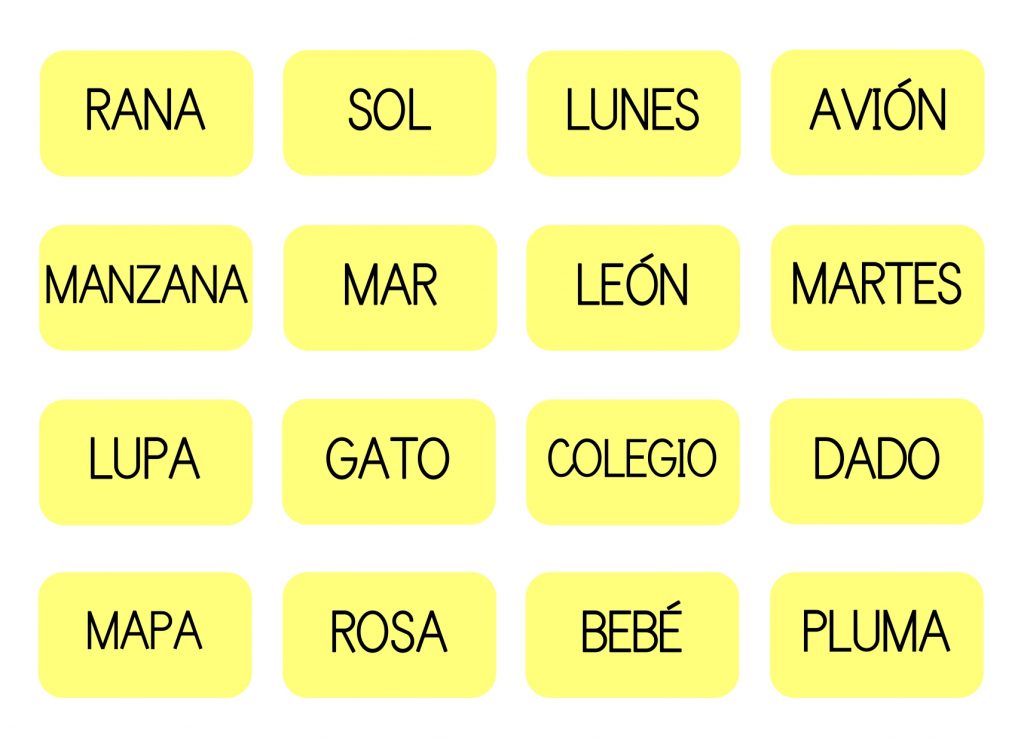 RANA

SOL

LUNES

AVIÓN

MANZANA

MAR

LEÓN

MARTES

LUPA

GATO

COLEGIO

DADO

MAPA

ROSA

BEBÉ

PLUMA