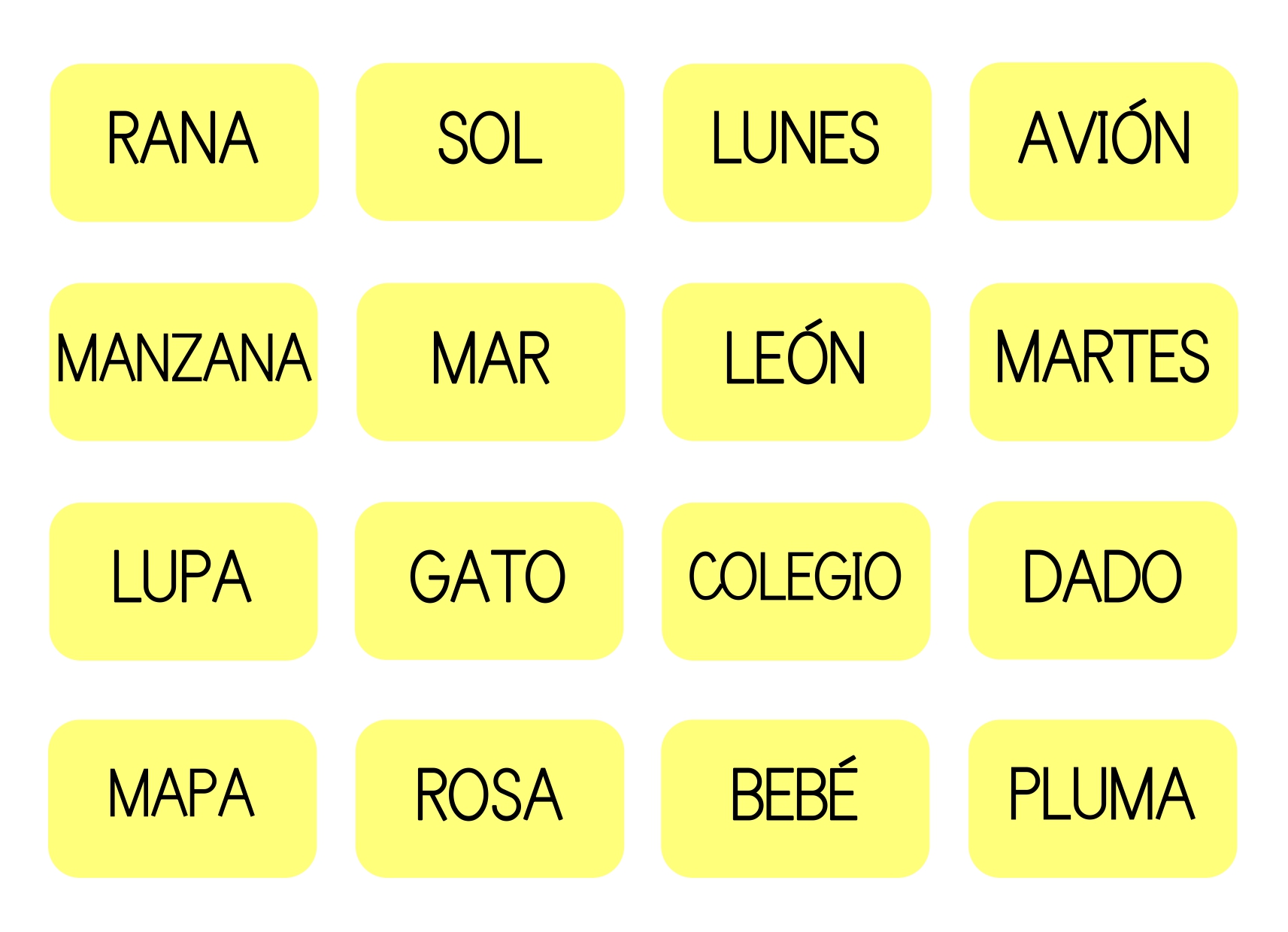 RANA

SOL

LUNES

AVIÓN

MANZANA

MAR

LEÓN

MARTES

LUPA

GATO

COLEGIO

DADO

MAPA

ROSA

BEBÉ

PLUMA