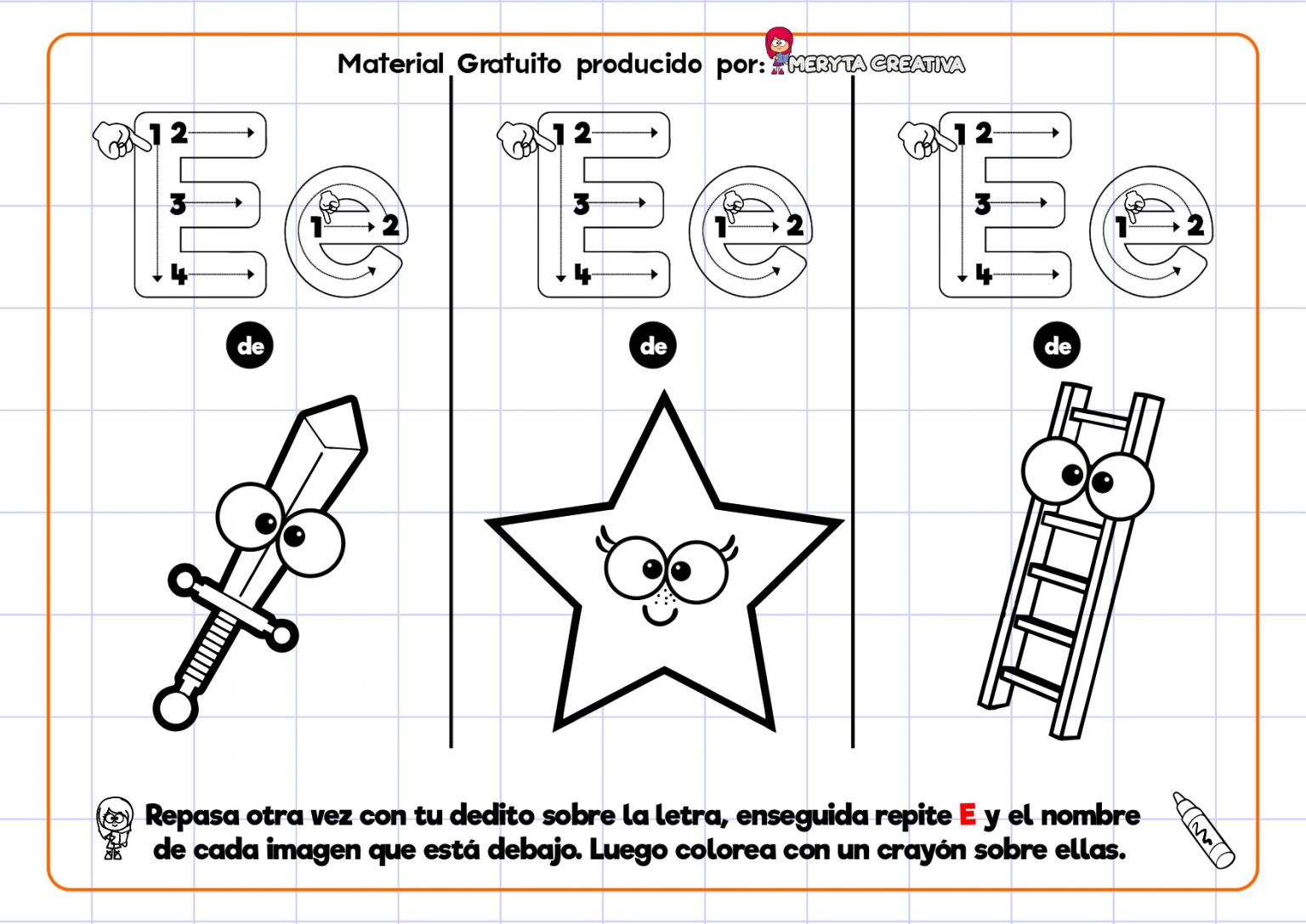 Material Gratuito producido por: MERYTA CREATIVA

1 2
3
4
E
1 2
e

de

1 2
3
4
E
1 2
e

de

1 2
3
4
E
1 2
e

de

Repasa otra vez con tu dedito sobre la letra, enseguida repite E y el nombre de cada imagen que está debajo. Luego colorea con un crayón sobre ellas.