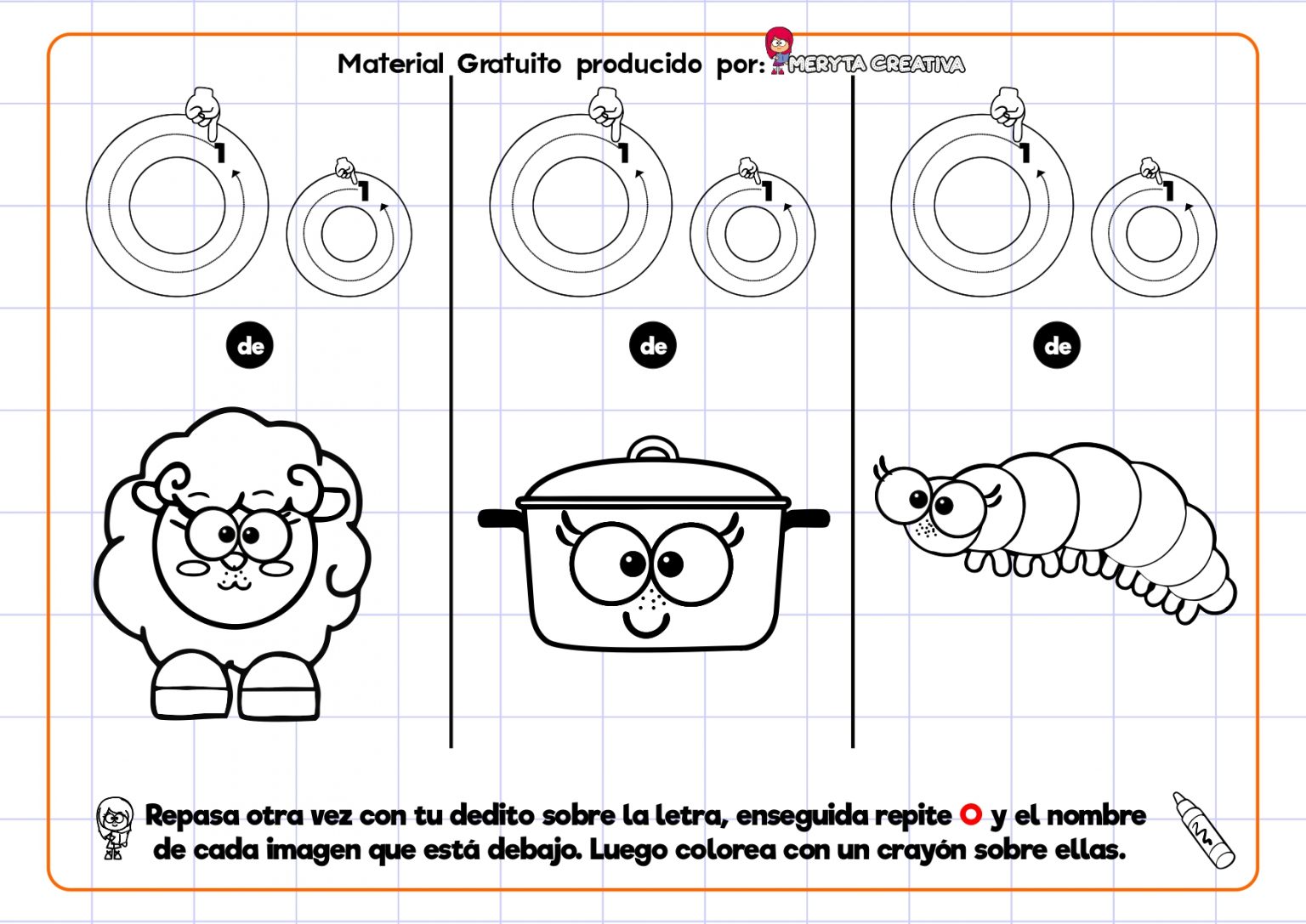 Material Gratuito producido por: MERYTA CREATIVA

1 1

de

1 1

de

1 1

de

Repasa otra vez con tu dedito sobre la letra, enseguida repite O y el nombre de cada imagen que está debajo. Luego colorea con un crayón sobre ellas.