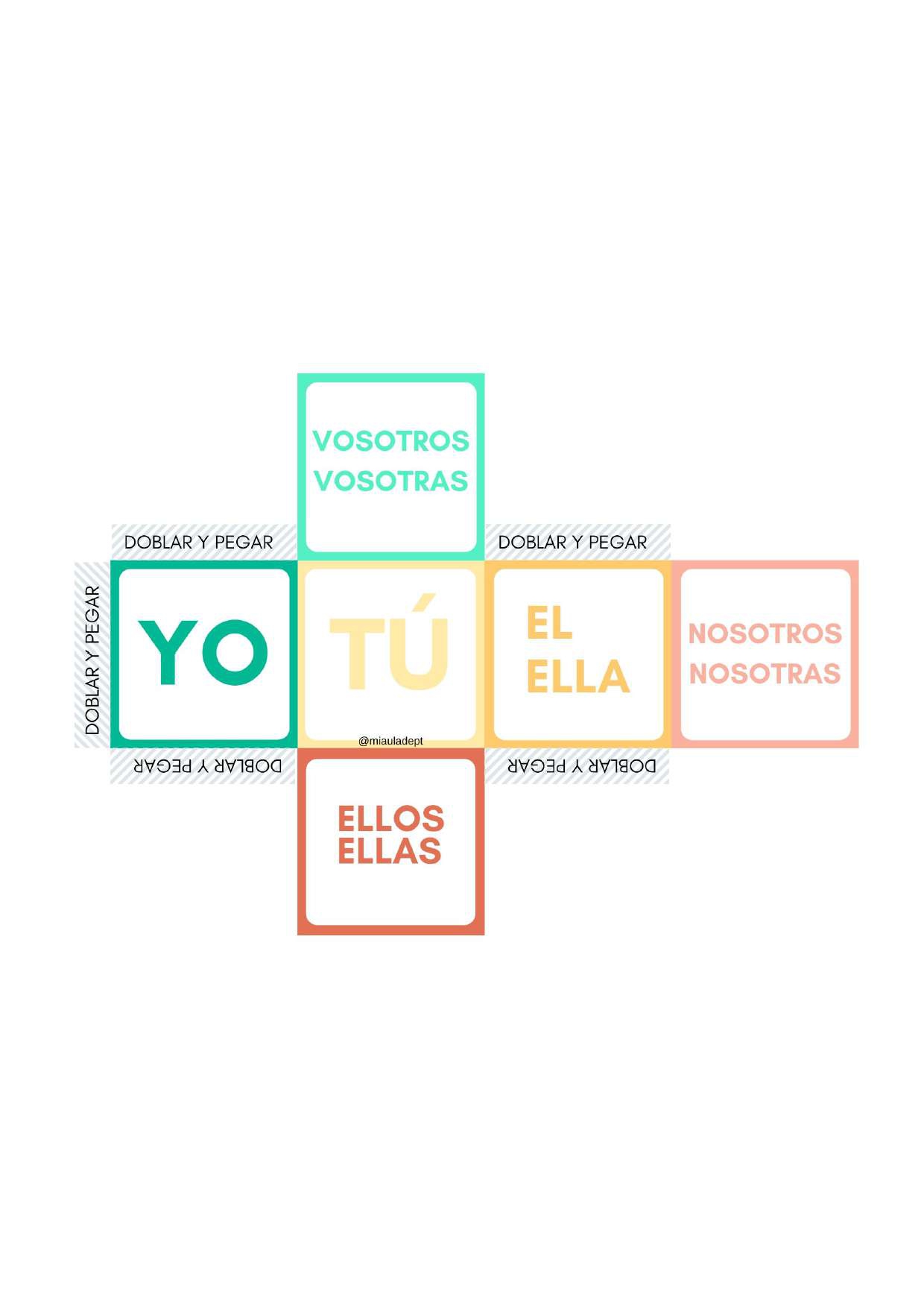 VOSOTROS
VOSOTRAS

DOBLAR Y PEGAR

DOBLAR Y PEGAR

DOBLAR Y PEGAR

YO

TÚ

EL
ELLA

NOSOTROS
NOSOTRAS

@miauladept

DOBLAR Y PEGAR

DOBLAR Y PEGAR

ELLOS
ELLAS