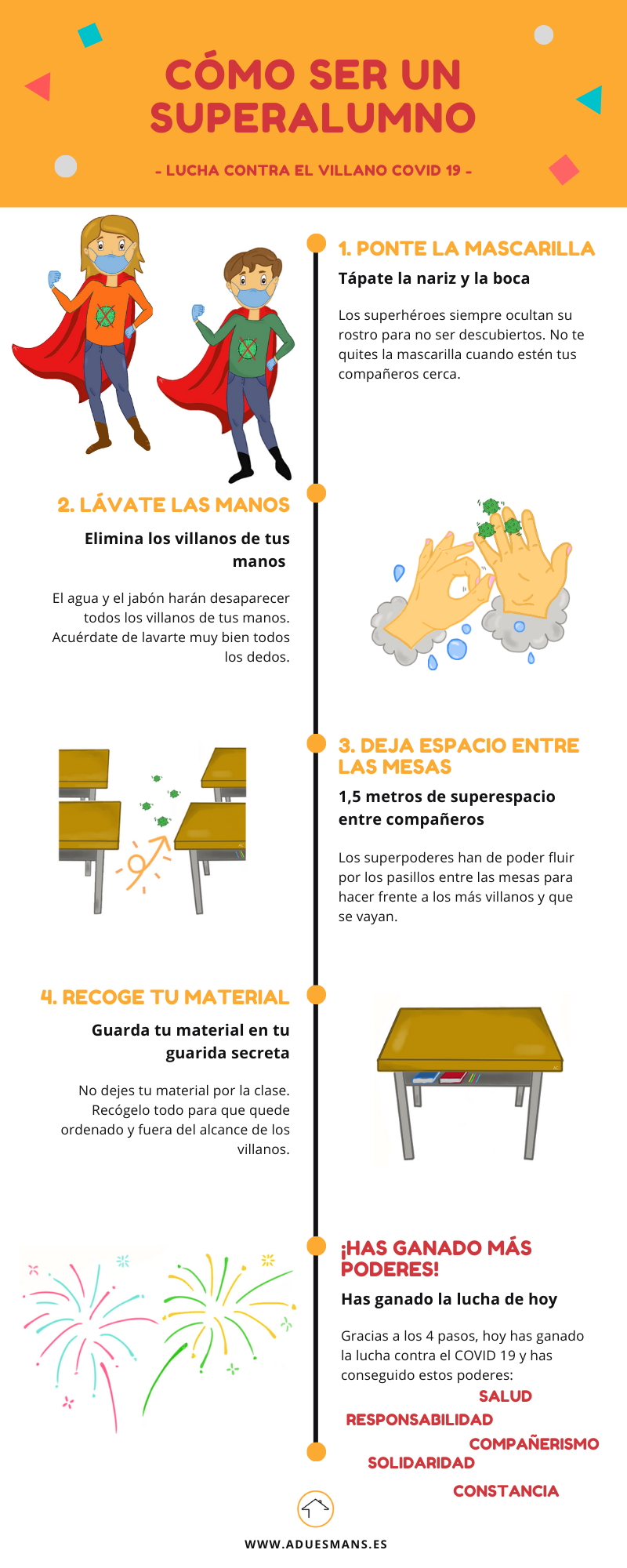 CÓMO SER UN SUPERALUMNO

- LUCHA CONTRA EL VILLANO COVID 19 -

1. PONTE LA MASCARILLA

Tápate la nariz y la boca

Los superhéroes siempre ocultan su rostro para no ser descubiertos. No te quites la mascarilla cuando estén tus compañeros cerca.

2. LÁVATE LAS MANOS

Elimina los villanos de tus manos

El agua y el jabón harán desaparecer todos los villanos de tus manos. Acuérdate de lavarte muy bien todos los dedos.

3. DEJA ESPACIO ENTRE LAS MESAS

1,5 metros de superespacio entre compañeros

Los superpoderes han de poder fluir por los pasillos entre las mesas para hacer frente a los más villanos y que se vayan.

4. RECOGE TU MATERIAL

Guarda tu material en tu guarida secreta

No dejes tu material por la clase. Recógelo todo para que quede ordenado y fuera del alcance de los villanos.

¡HAS GANADO MÁS PODERES!

Has ganado la lucha de hoy

Gracias a los 4 pasos, hoy has ganado la lucha contra el COVID 19 y has conseguido estos poderes:

SALUD
RESPONSABILIDAD
COMPAÑERISMO
SOLIDARIDAD
CONSTANCIA

WWW.ADUESMANS.ES