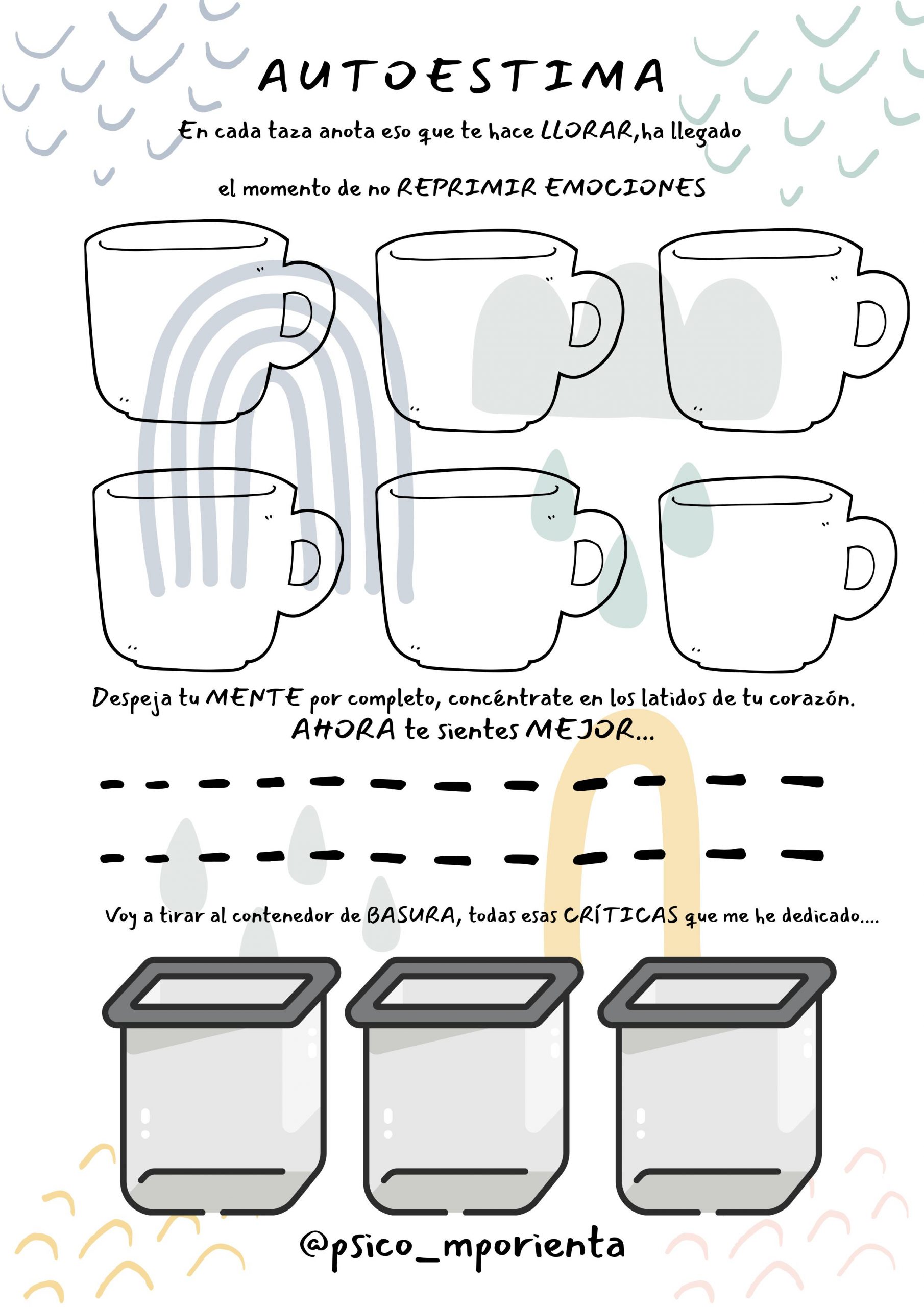 AUTOESTIMA

En cada taza anota eso que te hace LLORAR,ha llegado el momento de no REPRIMIR EMOCIONES

Despeja tu MENTE por completo, concéntrate en los latidos de tu corazón. AHORA te sientes MEJOR...

Voy a tirar al contenedor de BASURA, todas esas CRÍTICAS que me he dedicado....

@psico_mporienta