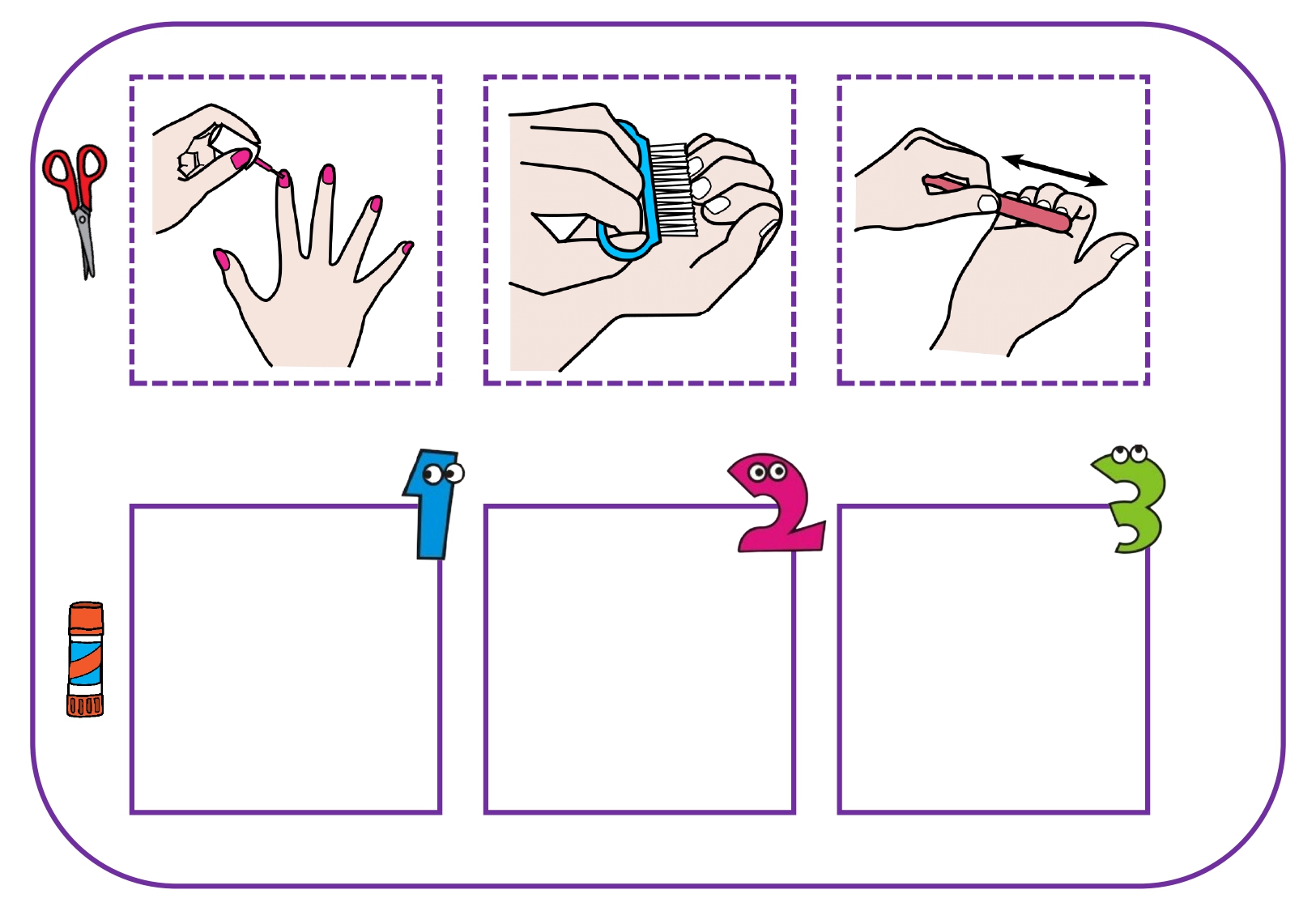 1

2

3