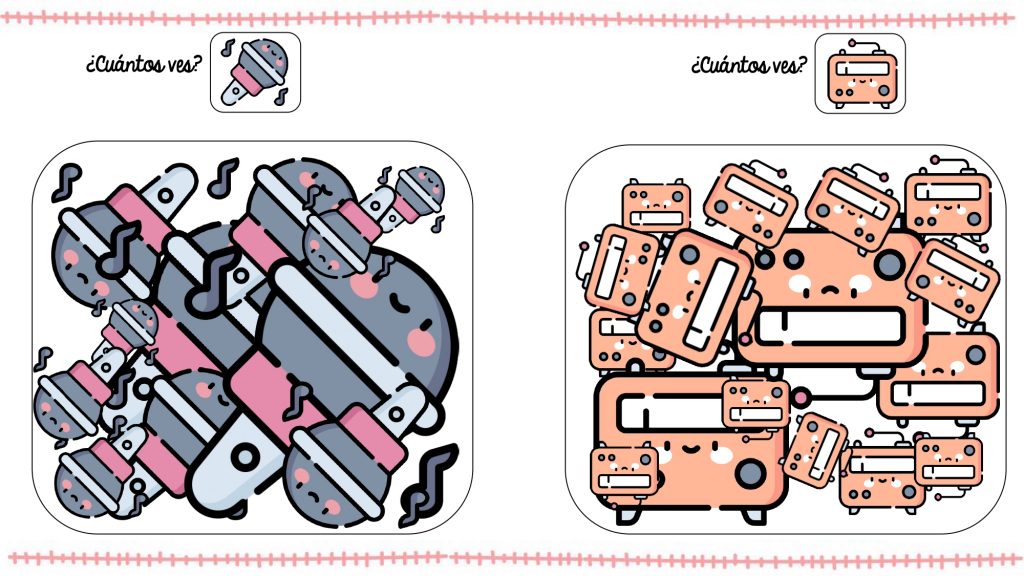 ¿Cuántos ves?

¿Cuántos ves?