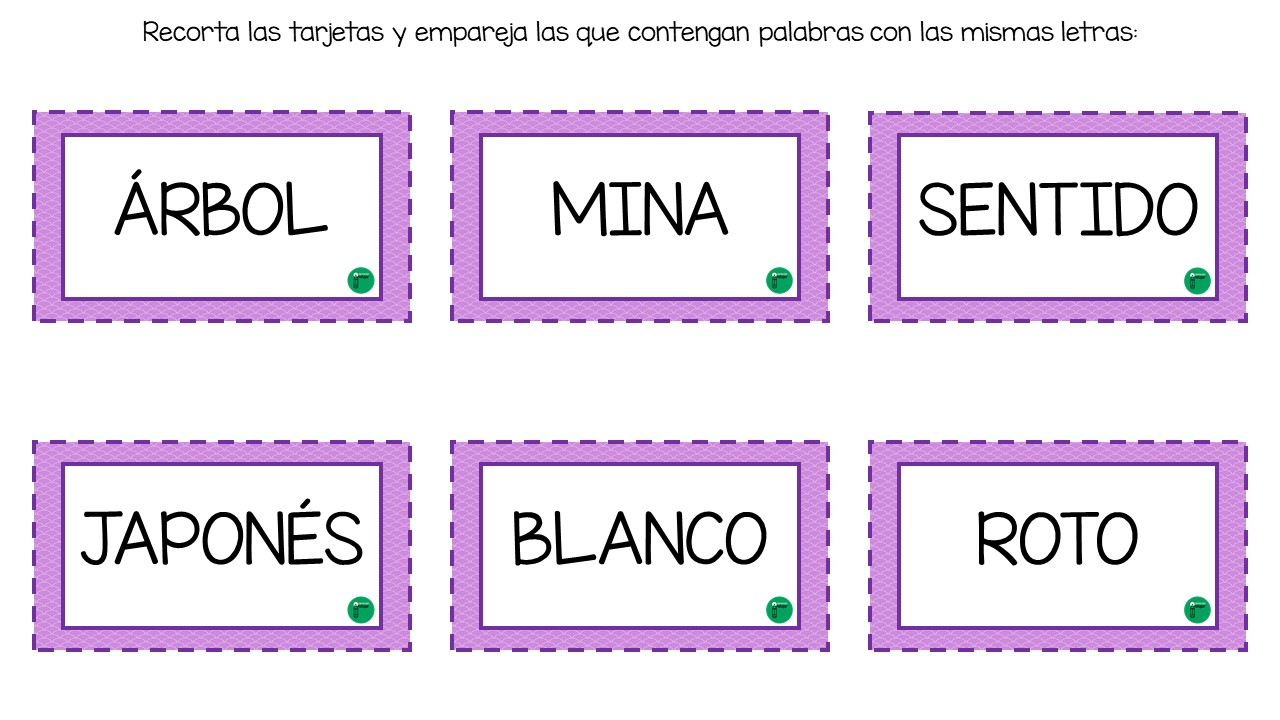 Recorta las tarjetas y empareja las que contengan palabras con las mismas letras:

ÁRBOL

MINA

SENTIDO

JAPONÉS

BLANCO

ROTO