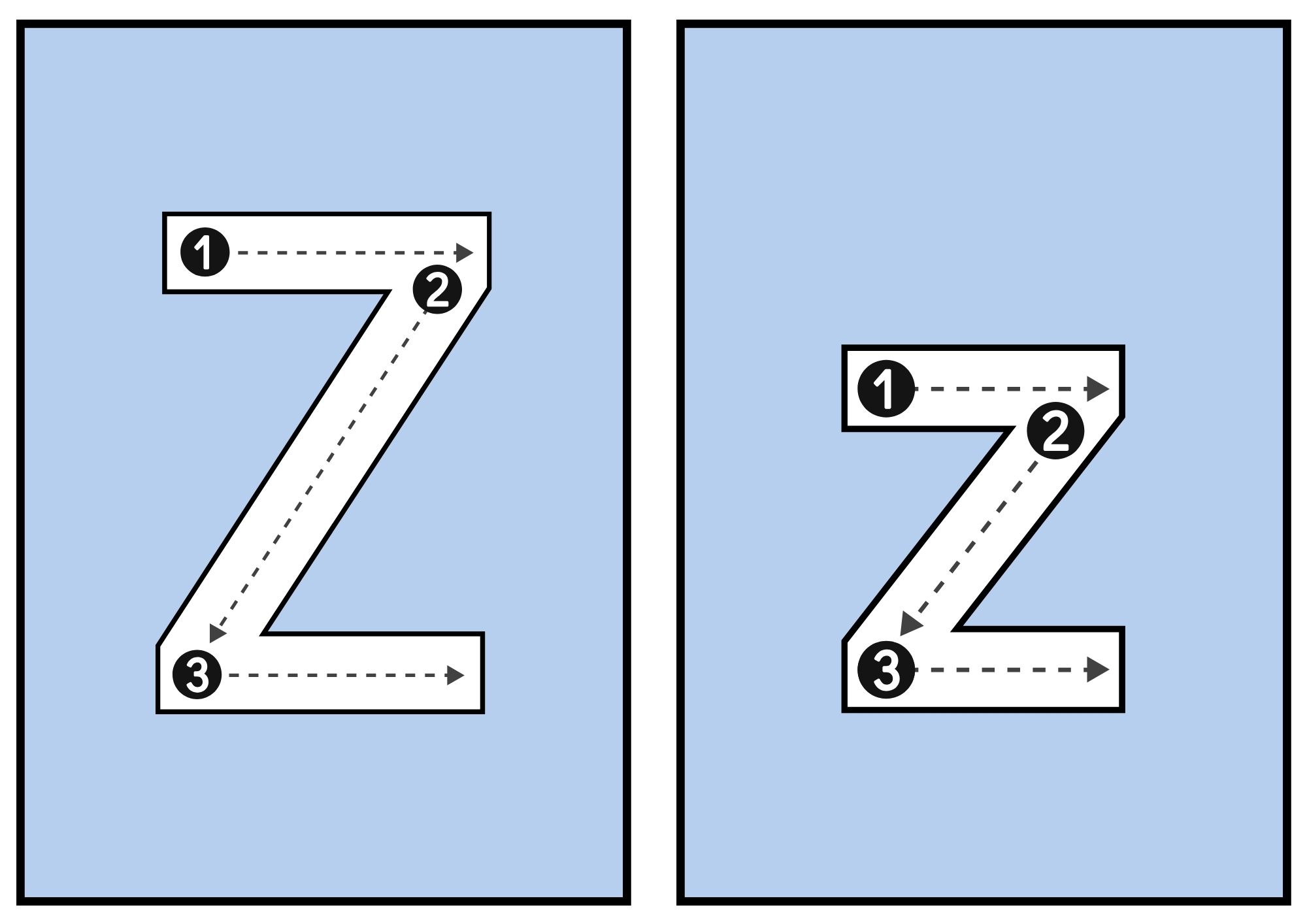 Z
1
2
3

z
1
2
3