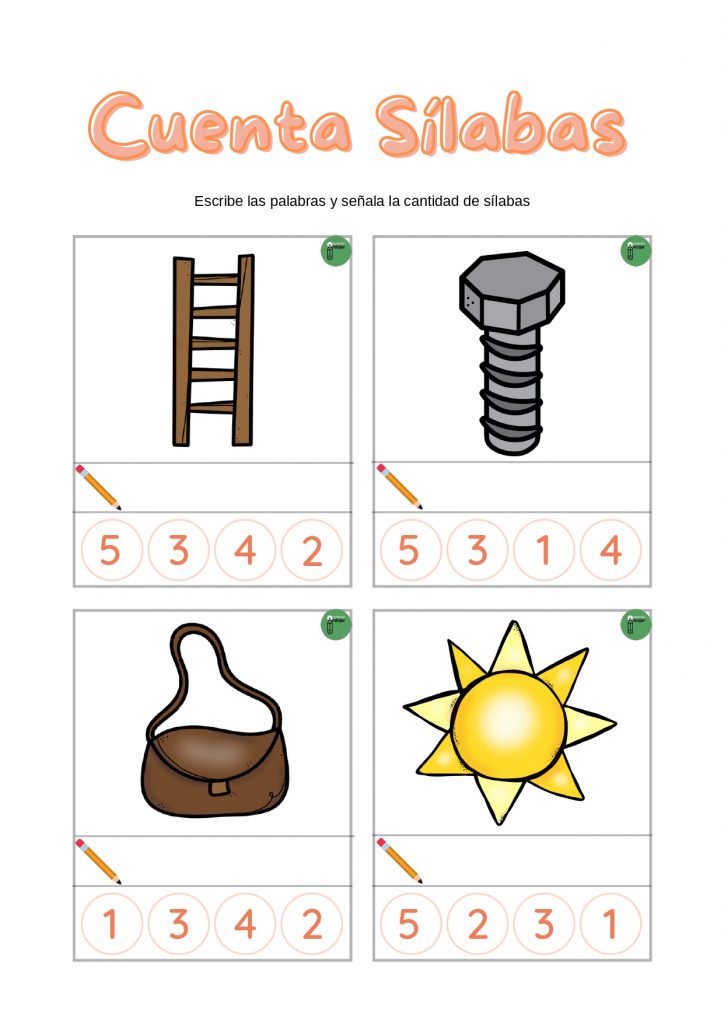 Cuenta Sílabas

Escribe las palabras y señala la cantidad de sílabas

5 3 4 2

5 3 1 4

1 3 4 2

5 2 3 1