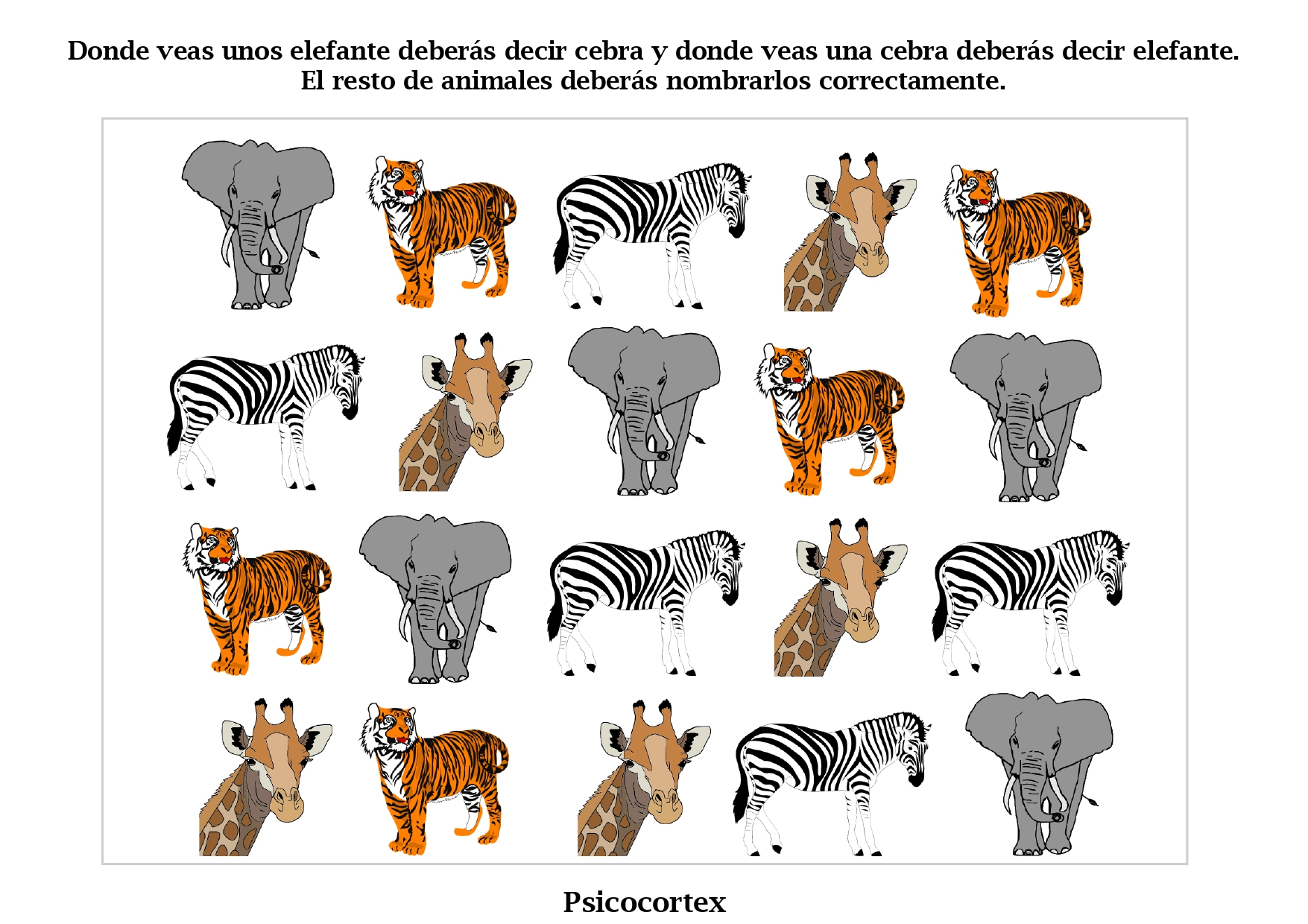 Donde veas unos elefante deberás decir cebra y donde veas una cebra deberás decir elefante. El resto de animales deberás nombrarlos correctamente.

Psicocortex