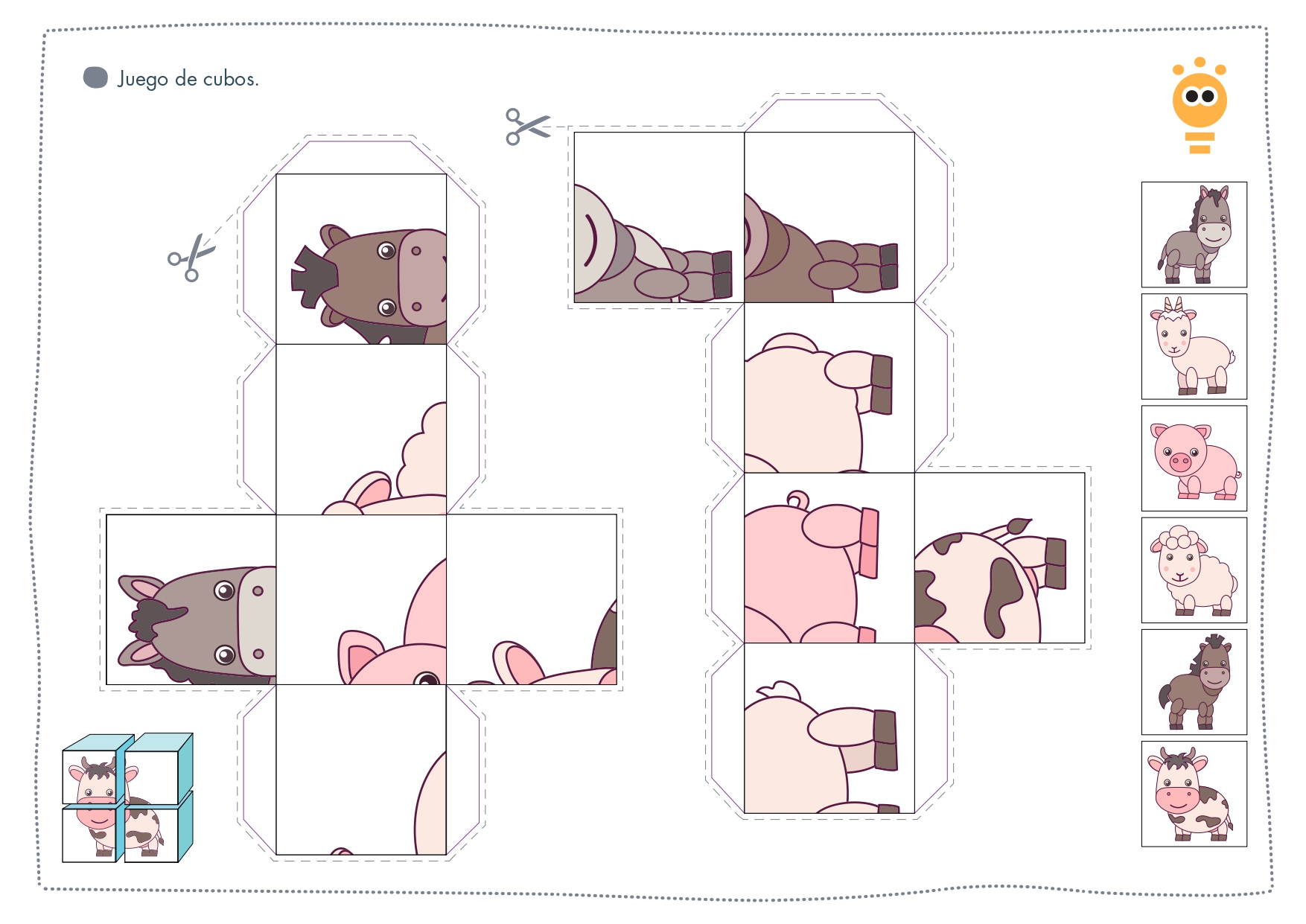 Juego de cubos.