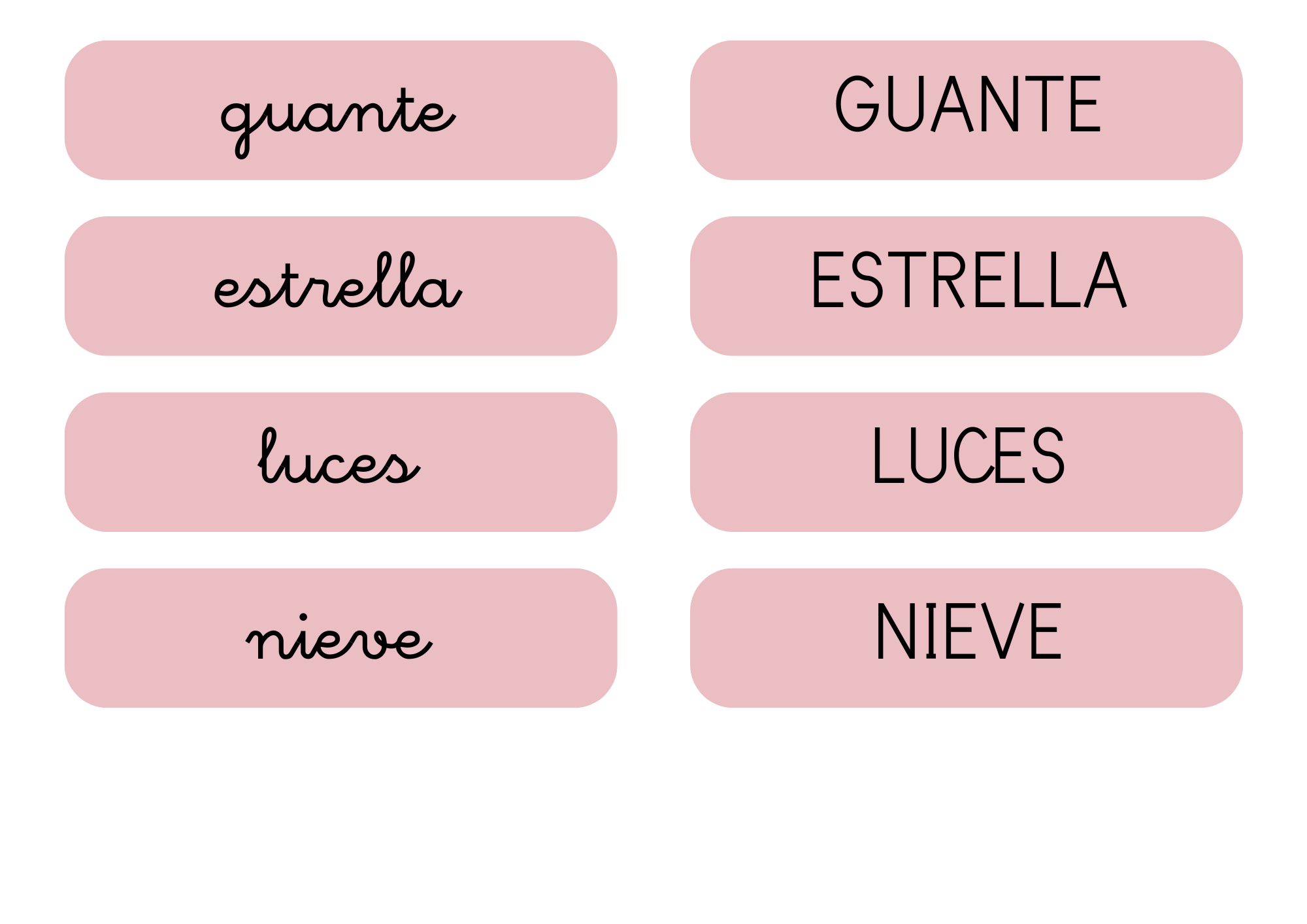 guante

estrella

luces

nieve

GUANTE

ESTRELLA

LUCES

NIEVE