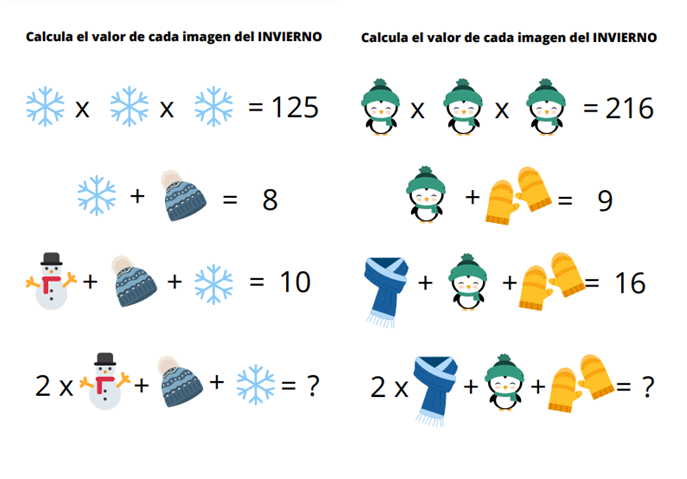 Calcula el valor de cada imagen del INVIERNO

x x = 125

+ = 8

+ + = 10

2 x + + = ?

Calcula el valor de cada imagen del INVIERNO

x x = 216

+ = 9

+ + = 16

2 x + + = ?