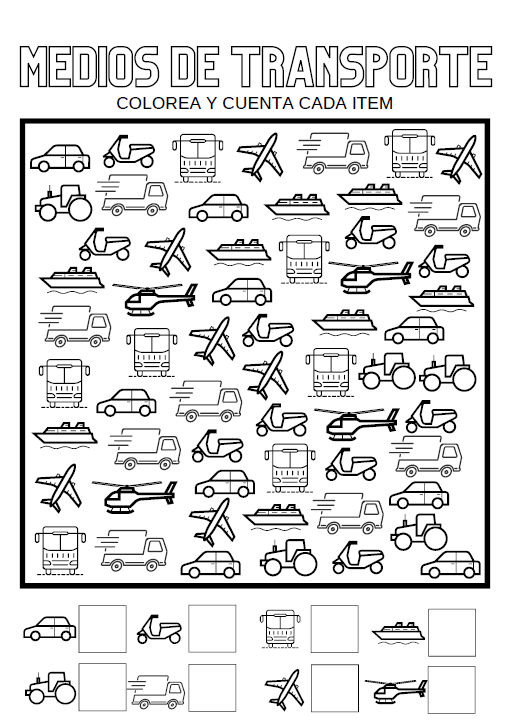 MEDIOS DE TRANSPORTE
COLOREA Y CUENTA CADA ITEM