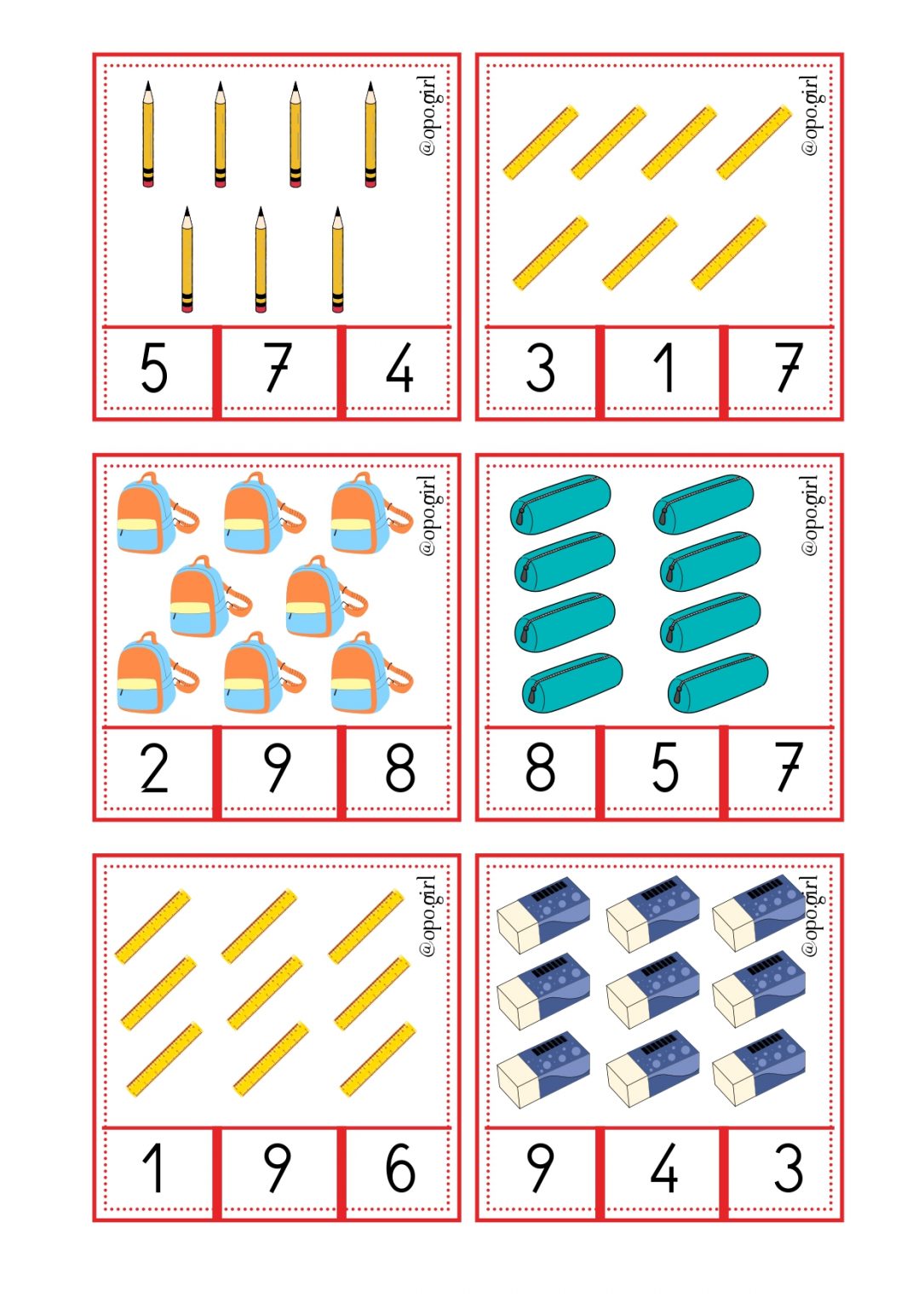 @opo.girl

5 7 4

@opo.girl

3 1 7

@opo.girl

2 9 8

@opo.girl

8 5 7

@opo.girl

1 9 6

@opo.girl

9 4 3