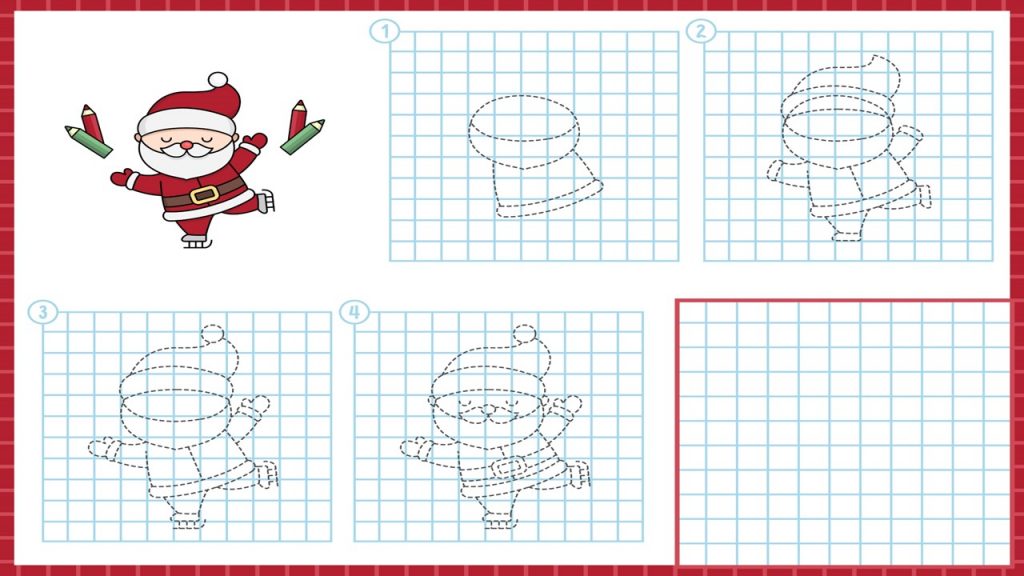 1

2

3

4