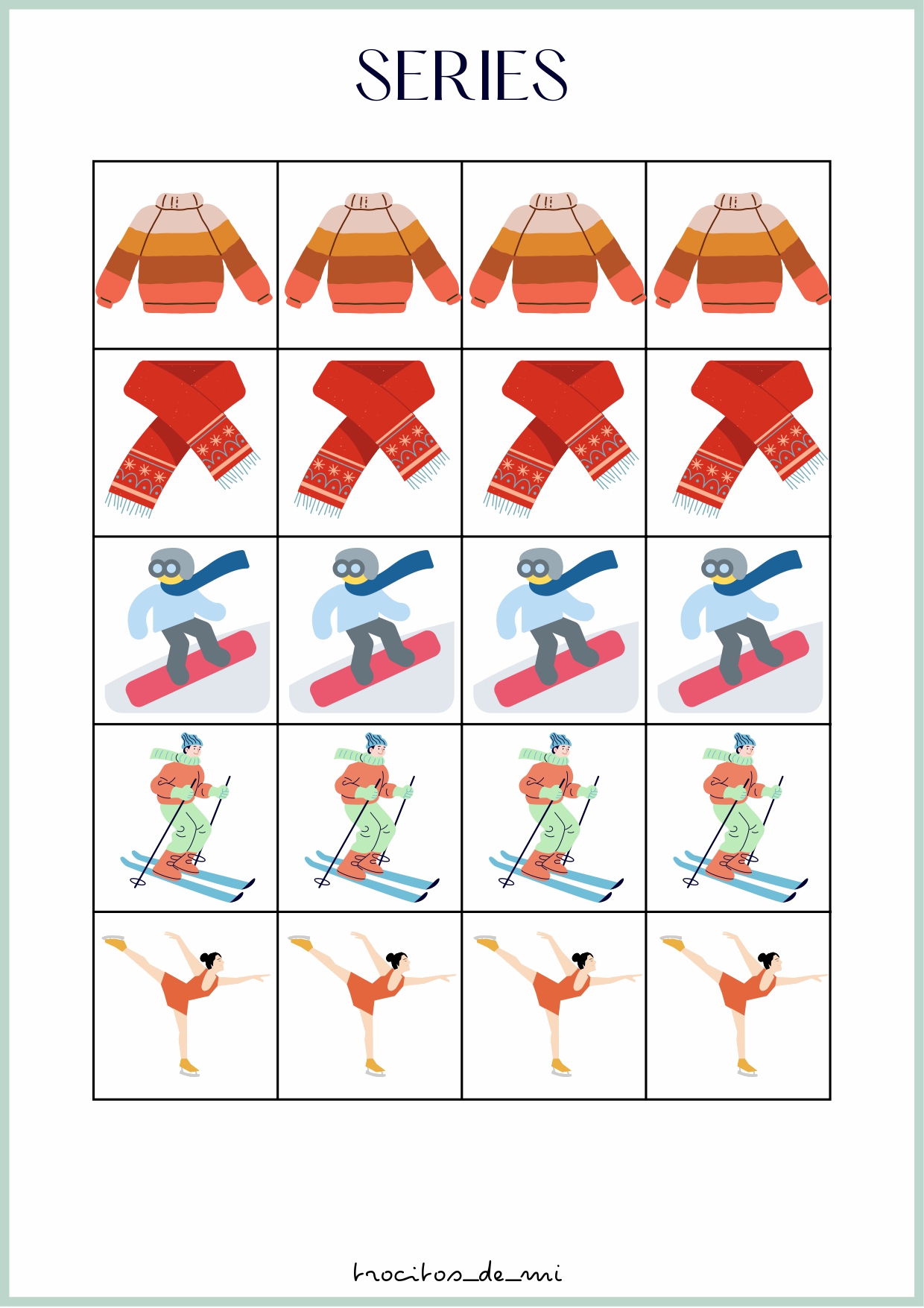 SERIES

trocitos_de_mi