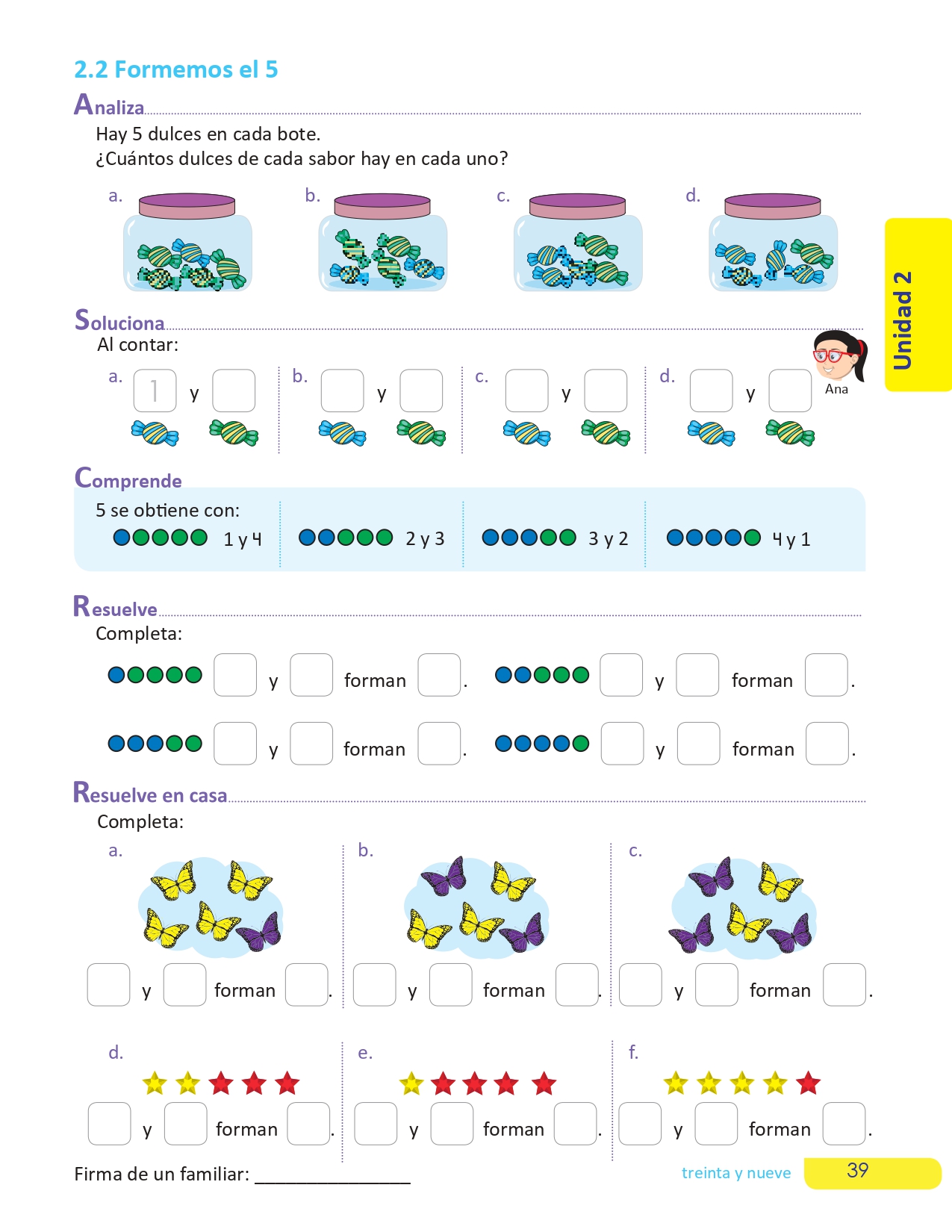 2.2 Formemos el 5

Analiza
Hay 5 dulces en cada bote.
¿Cuántos dulces de cada sabor hay en cada uno?

a. b. c. d.

Unidad 2

Soluciona
Al contar:

a. 1 y
b. y
c. y
d. y

Ana

Comprende
5 se obtiene con:
1 y 4
2 y 3
3 y 2
4 y 1

Resuelve
Completa:

y forman .
y forman .
y forman .
y forman .

Resuelve en casa
Completa:

a.
y forman .

b.
y forman .

c.
y forman .

d.
y forman .

e.
y forman .

f.
y forman .

Firma de un familiar: _______________

treinta y nueve 39