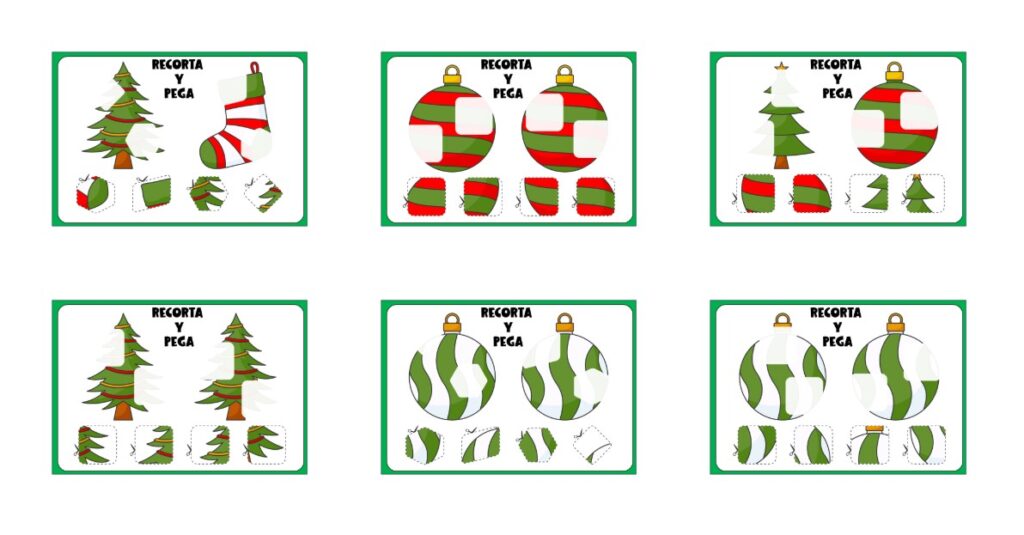 RECORTA Y PEGA

RECORTA Y PEGA

RECORTA Y PEGA

RECORTA Y PEGA

RECORTA Y PEGA

RECORTA Y PEGA