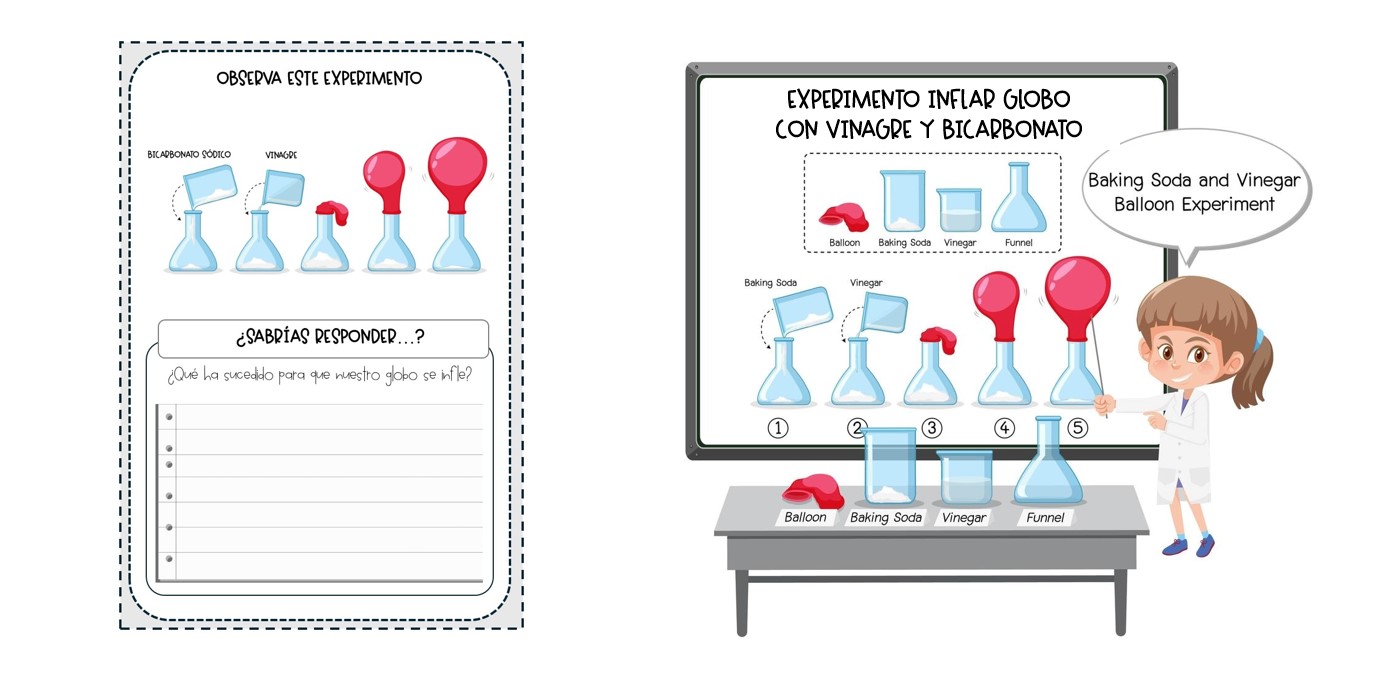 OBSERVA ESTE EXPERIMENTO

BICARBONATO SÓDICO
VINAGRE

¿SABRÍAS RESPONDER...?

¿Qué ha sucedido para que nuestro globo se infle?

EXPERIMENTO INFLAR GLOBO CON VINAGRE Y BICARBONATO

Balloon
Baking Soda
Vinegar
Funnel

Baking Soda
Vinegar

① ② ③ ④ ⑤

Baking Soda and Vinegar Balloon Experiment

Balloon
Baking Soda
Vinegar
Funnel