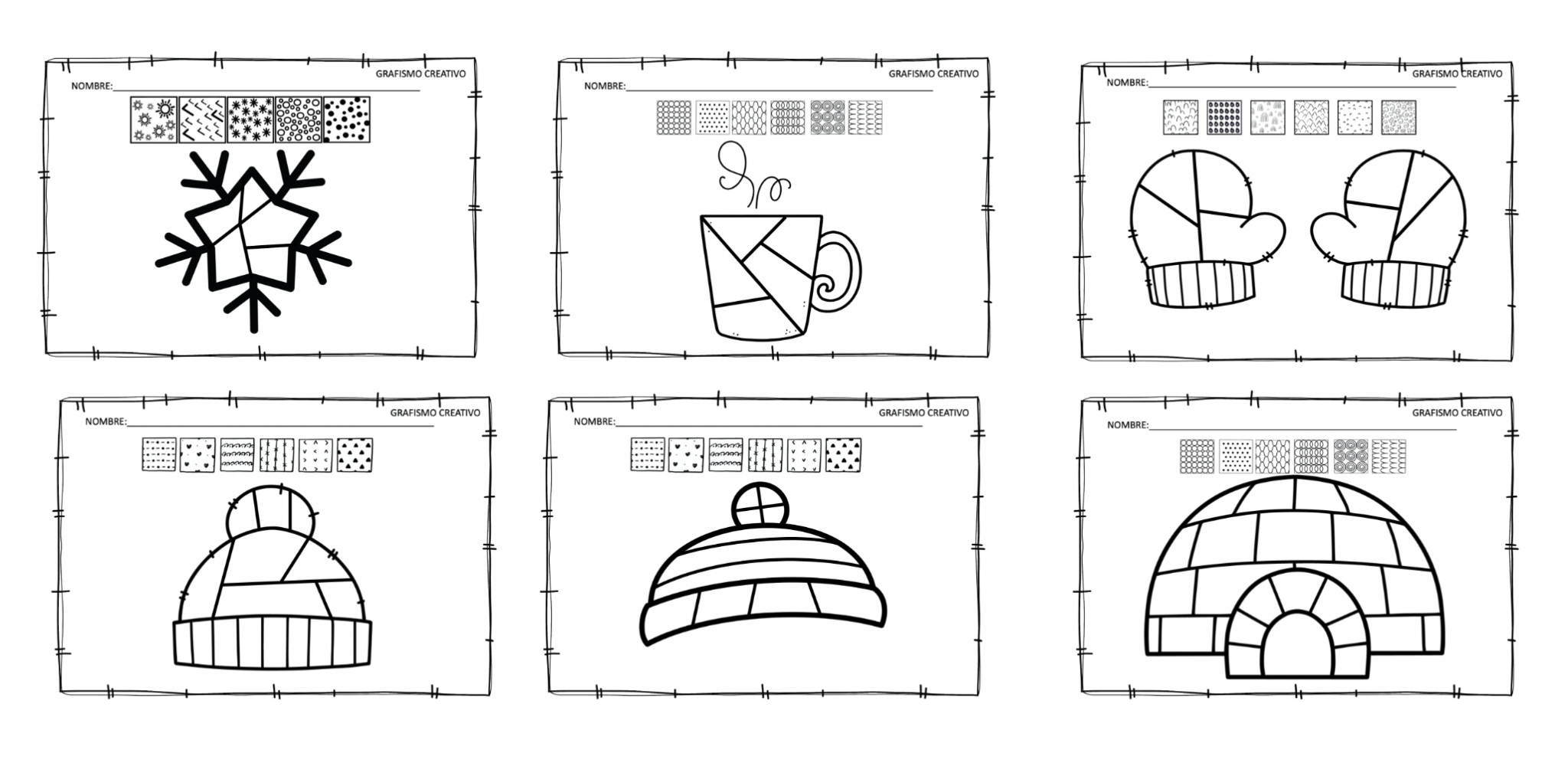 GRAFISMO CREATIVO
NOMBRE:

GRAFISMO CREATIVO
NOMBRE:

GRAFISMO CREATIVO
NOMBRE:

GRAFISMO CREATIVO
NOMBRE:

GRAFISMO CREATIVO
NOMBRE:

GRAFISMO CREATIVO
NOMBRE: