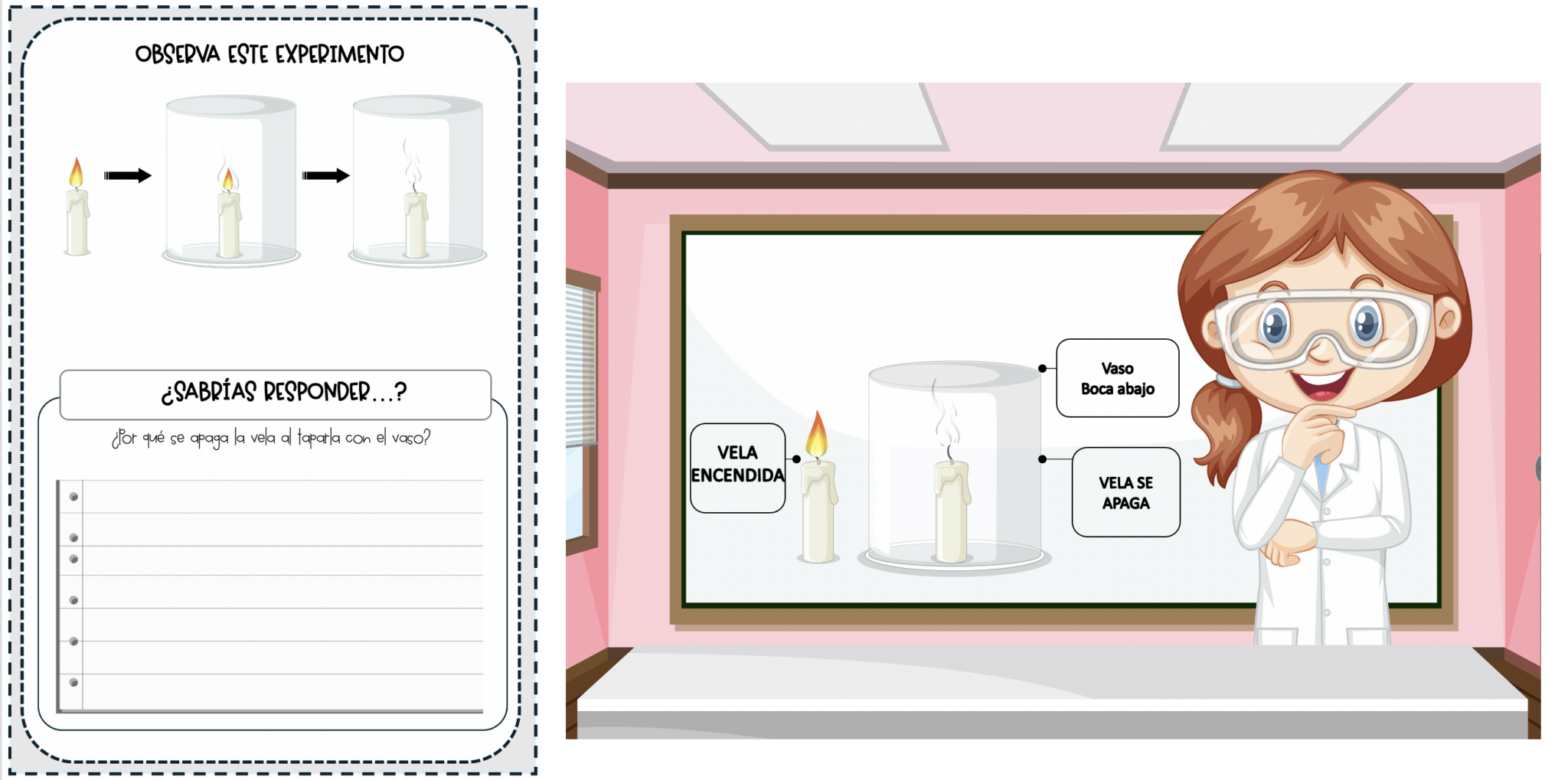 OBSERVA ESTE EXPERIMENTO

¿SABRÍAS RESPONDER...?

¿Por qué se apaga la vela al taparla con el vaso?

VELA ENCENDIDA

Vaso Boca abajo

VELA SE APAGA