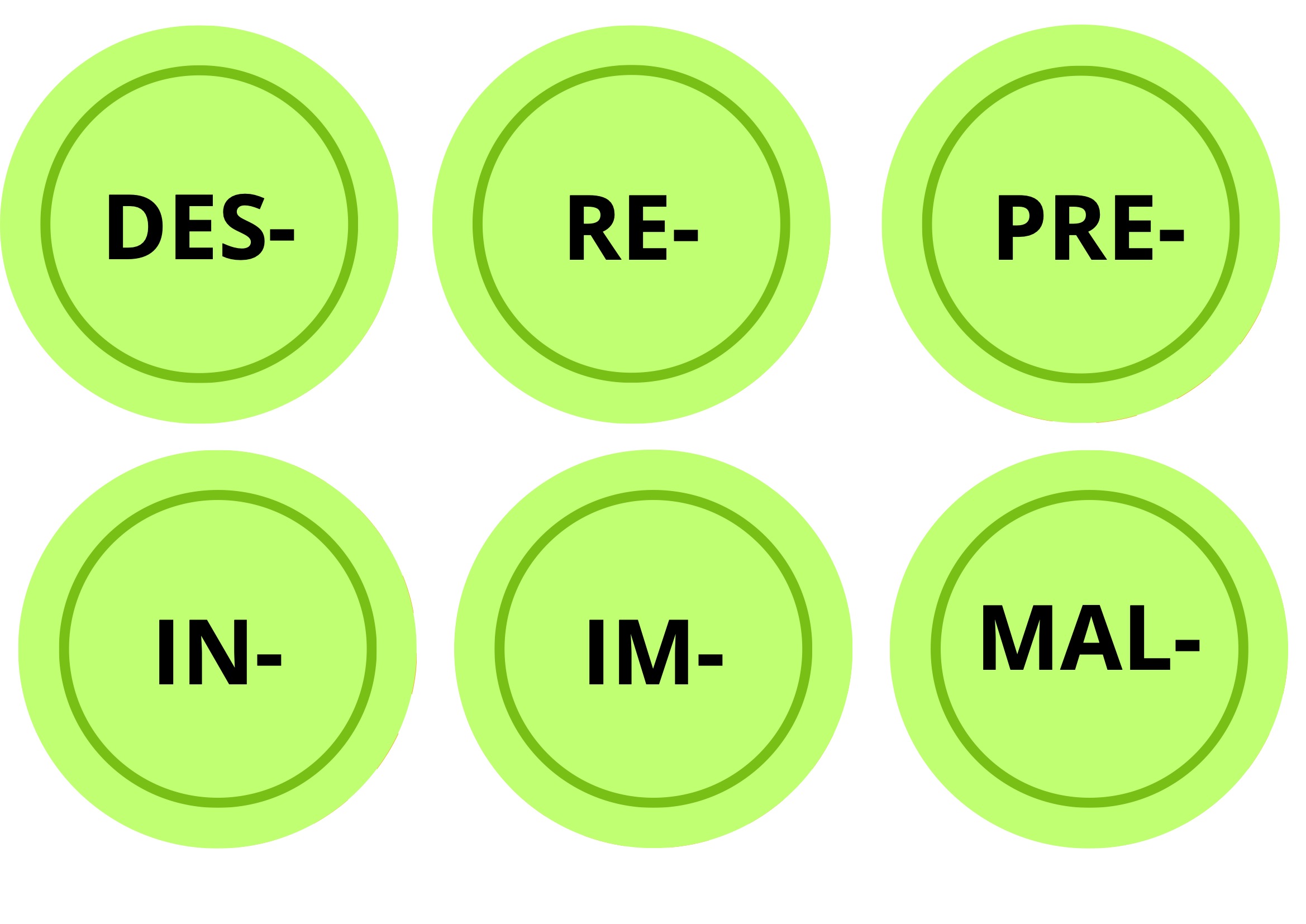 DES-

RE-

PRE-

IN-

IM-

MAL-