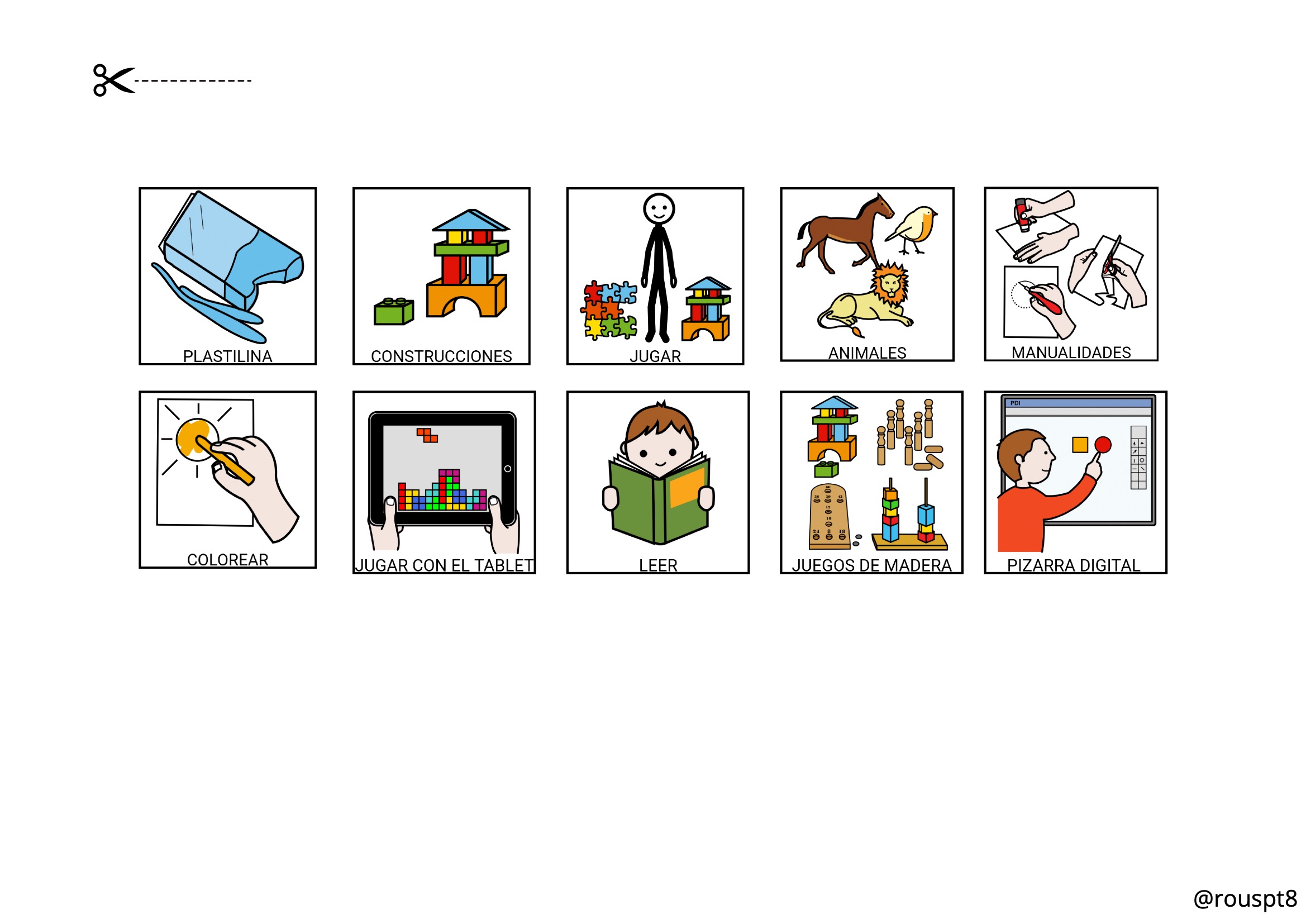 PLASTILINA

CONSTRUCCIONES

JUGAR

ANIMALES

MANUALIDADES

COLOREAR

JUGAR CON EL TABLET

LEER

JUEGOS DE MADERA

PDI

PIZARRA DIGITAL

@rouspt8