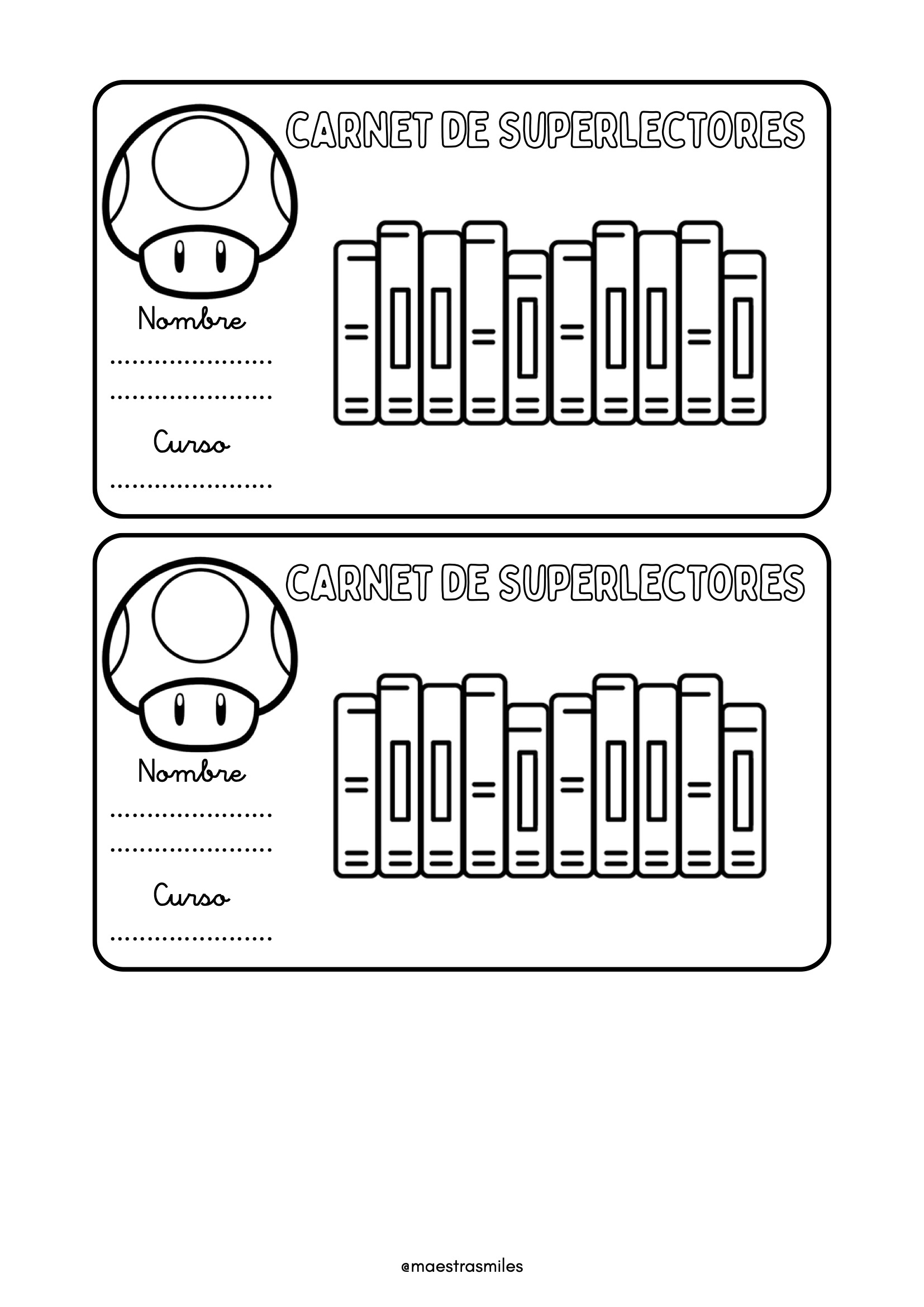 CARNET DE SUPERLECTORES

Nombre

.......................

.......................

Curso

.......................

CARNET DE SUPERLECTORES

Nombre

.......................

.......................

Curso

.......................

@maestrasmiles