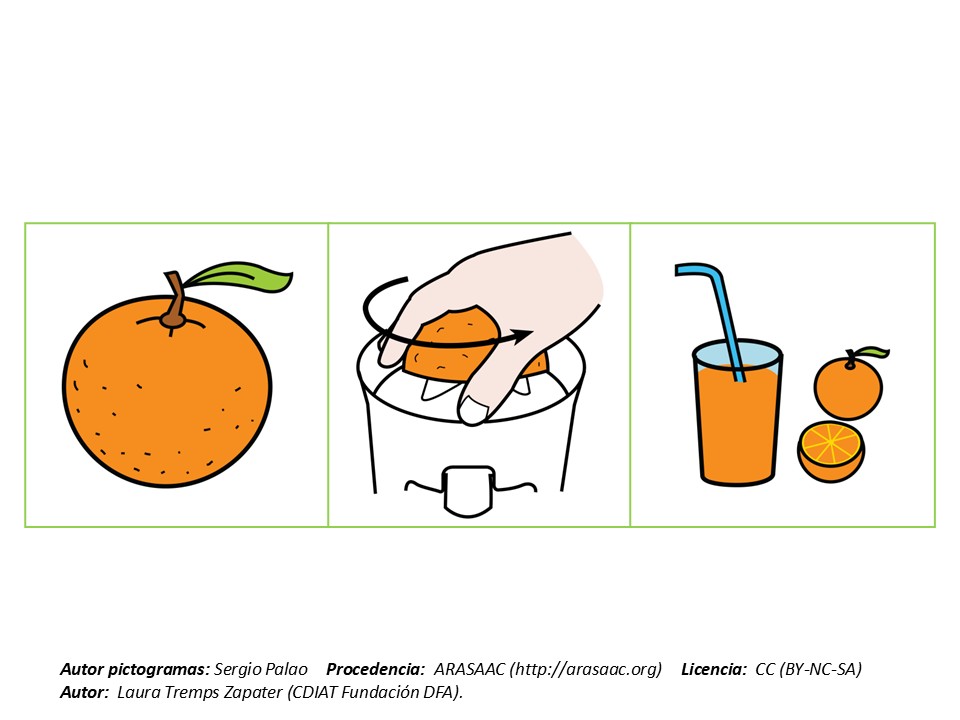 Autor pictogramas: Sergio Palao Procedencia: ARASAAC (http://arasaac.org) Licencia: CC (BY-NC-SA)
Autor: Laura Tremps Zapater (CDIAT Fundación DFA).