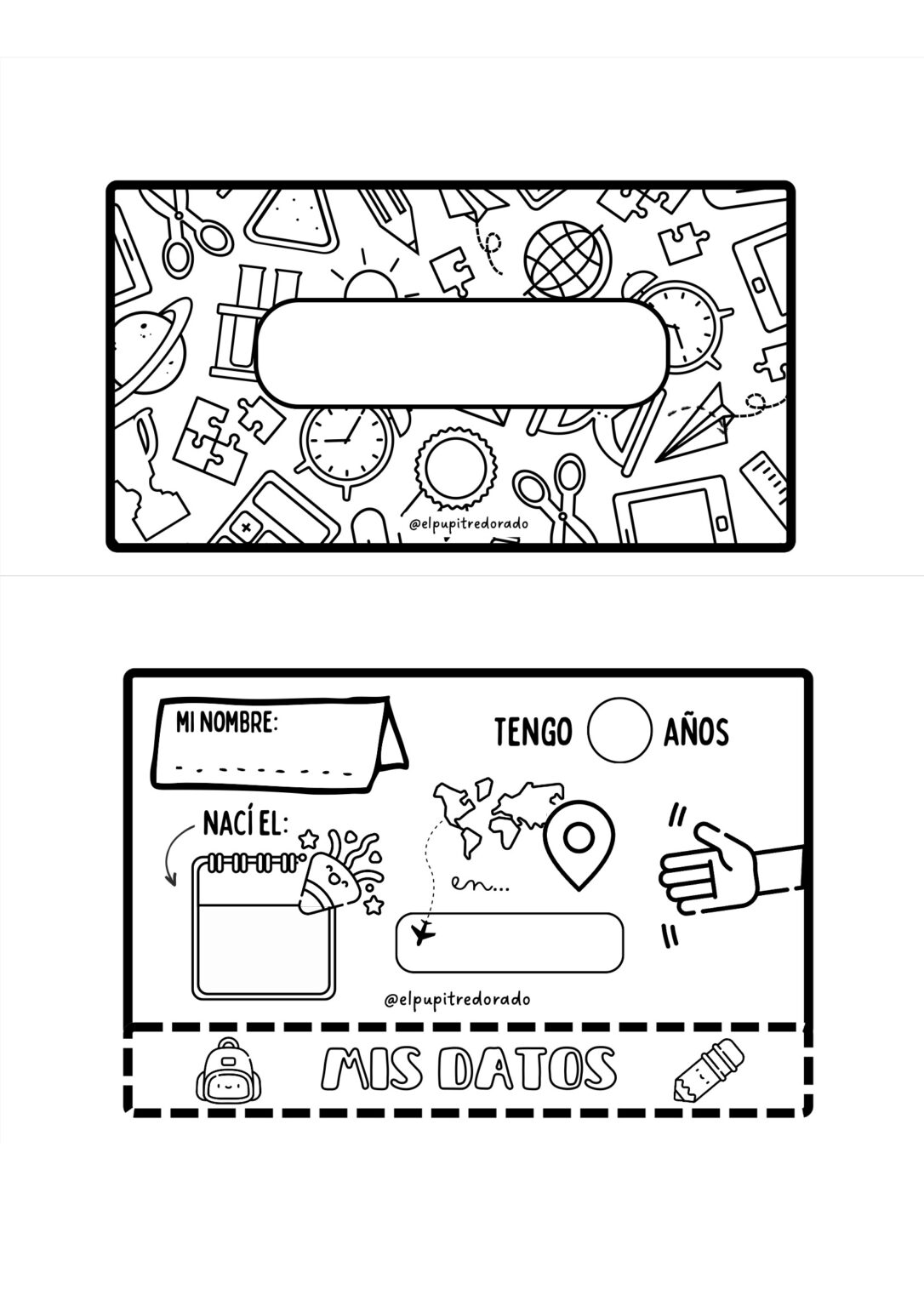 @elpupitredorado

MI NOMBRE:

TENGO AÑOS

NACÍ EL:

en...

@elpupitredorado

MIS DATOS