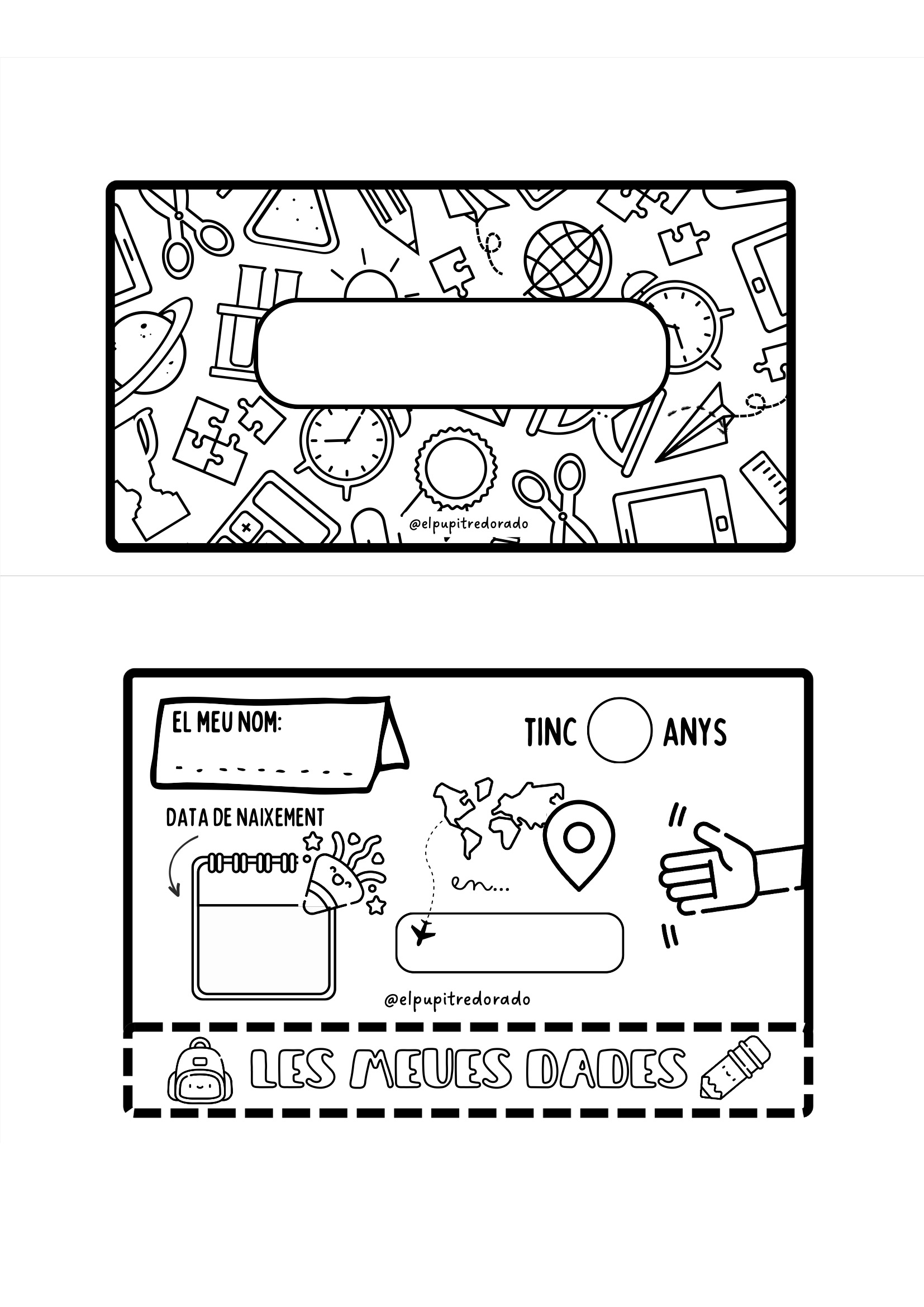 @elpupitredorado

EL MEU NOM:

TINC ANYS

DATA DE NAIXEMENT

en...

@elpupitredorado

LES MEUES DADES