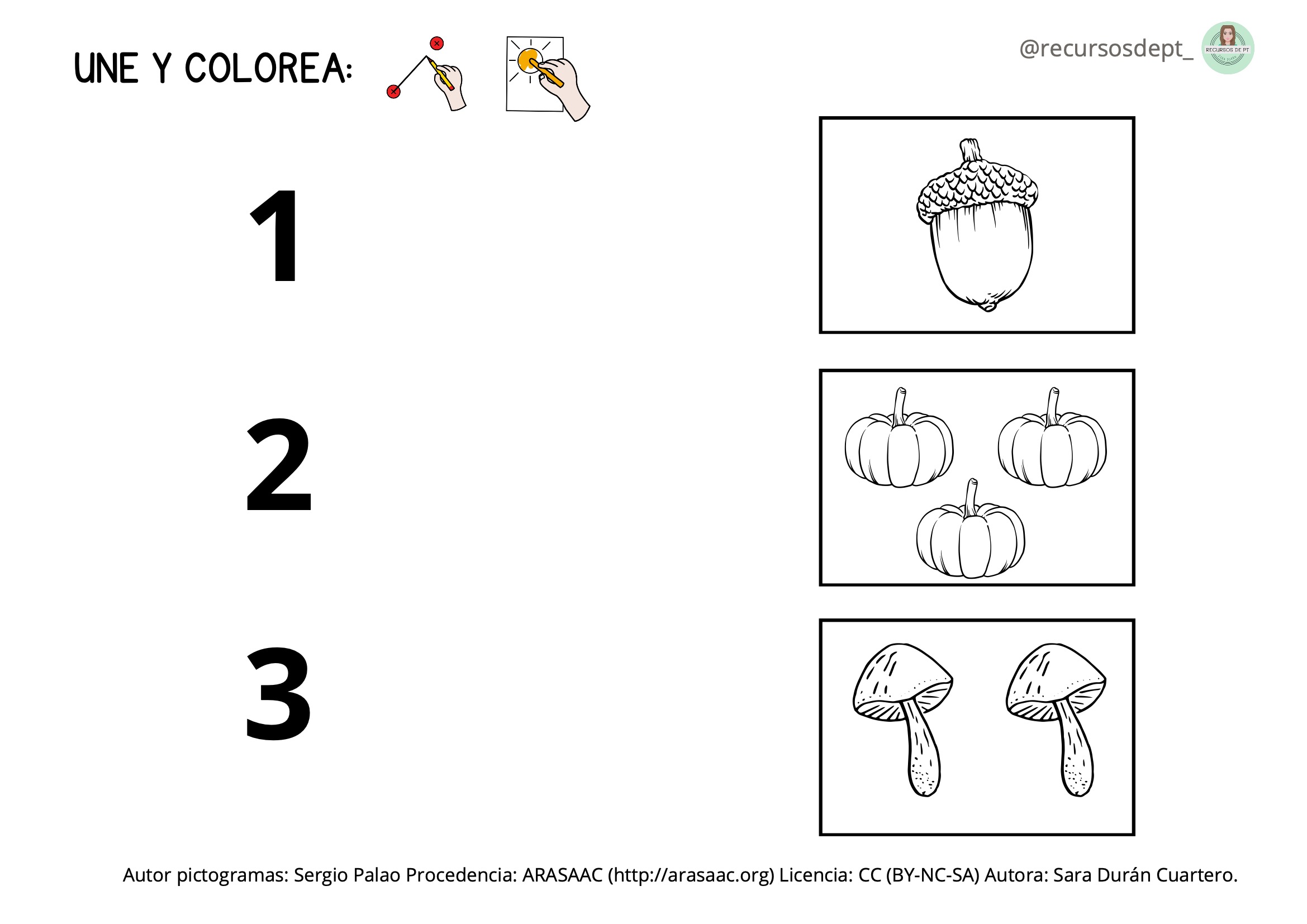 UNE Y COLOREA:

@recursosdept_

RECURSOS DE PT

1

2

3

Autor pictogramas: Sergio Palao Procedencia: ARASAAC (http://arasaac.org) Licencia: CC (BY-NC-SA) Autora: Sara Durán Cuartero.