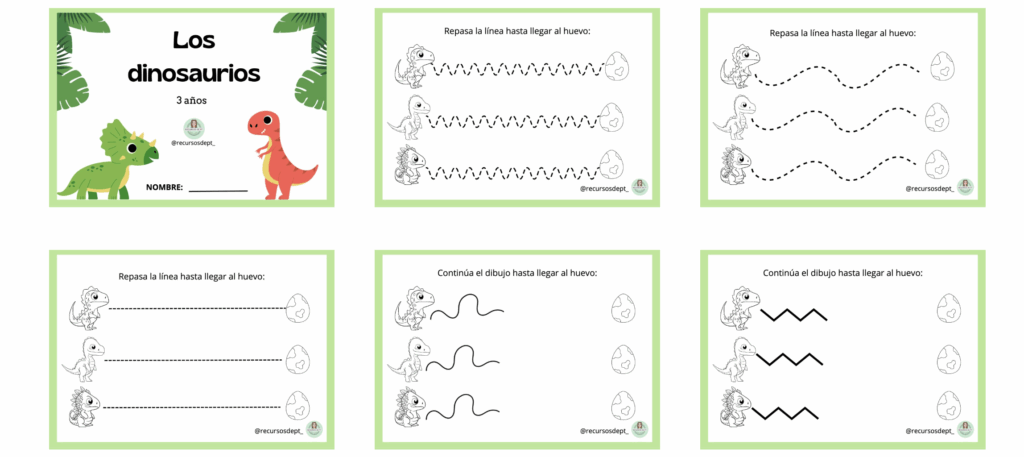 Los dinosaurios

3 años

@recursosdept_

NOMBRE: ___________

Repasa la línea hasta llegar al huevo:

@recursosdept_

Repasa la línea hasta llegar al huevo:

@recursosdept_

Repasa la línea hasta llegar al huevo:

@recursosdept_

Continúa el dibujo hasta llegar al huevo:

@recursosdept_

Continúa el dibujo hasta llegar al huevo:

@recursosdept_