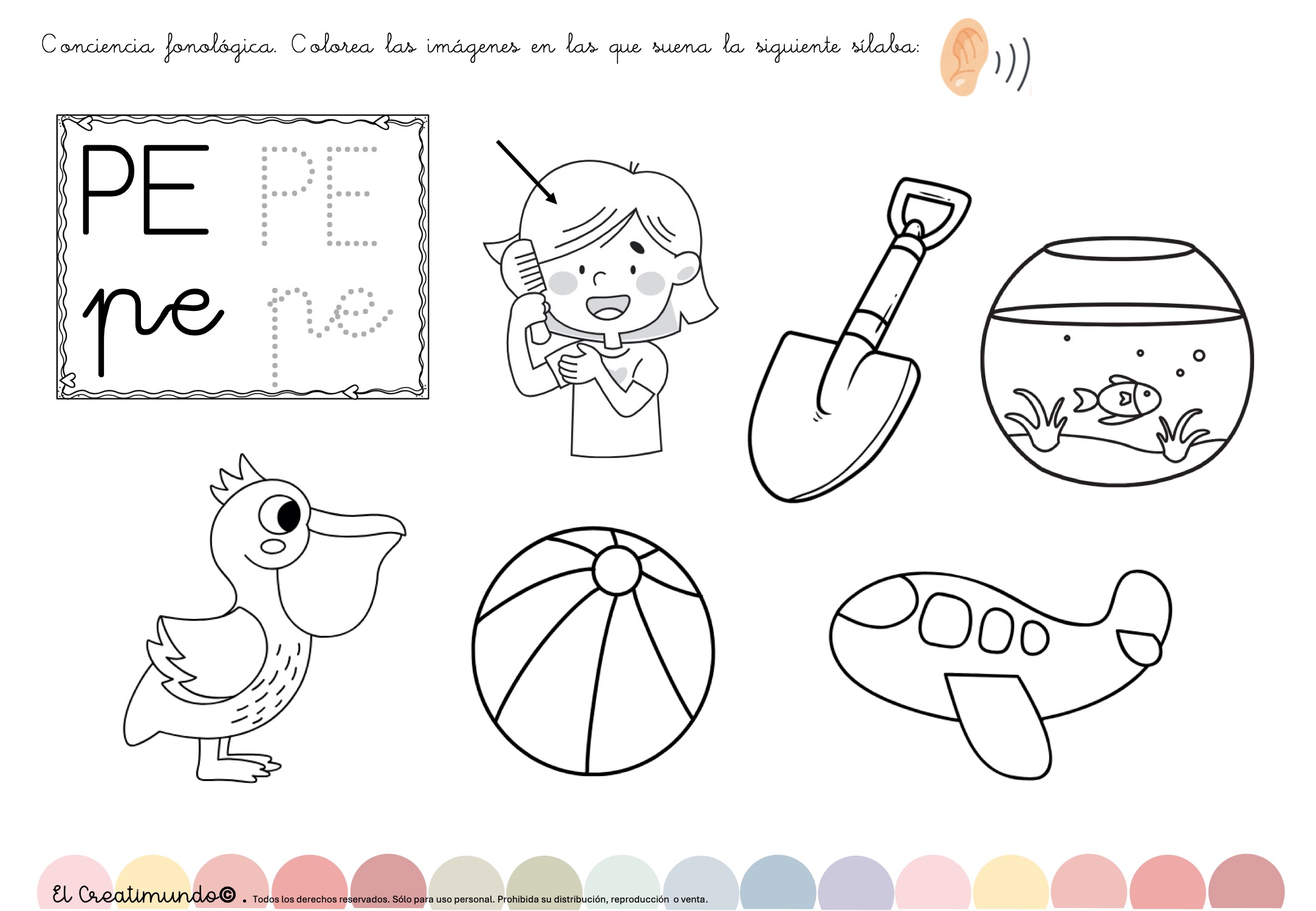 Conciencia fonológica. Colorea las imágenes en las que suena la siguiente sílaba:

PE PE
pe pe

El Creatimundo©. Todos los derechos reservados. Sólo para uso personal. Prohibida su distribución, reproducción o venta.