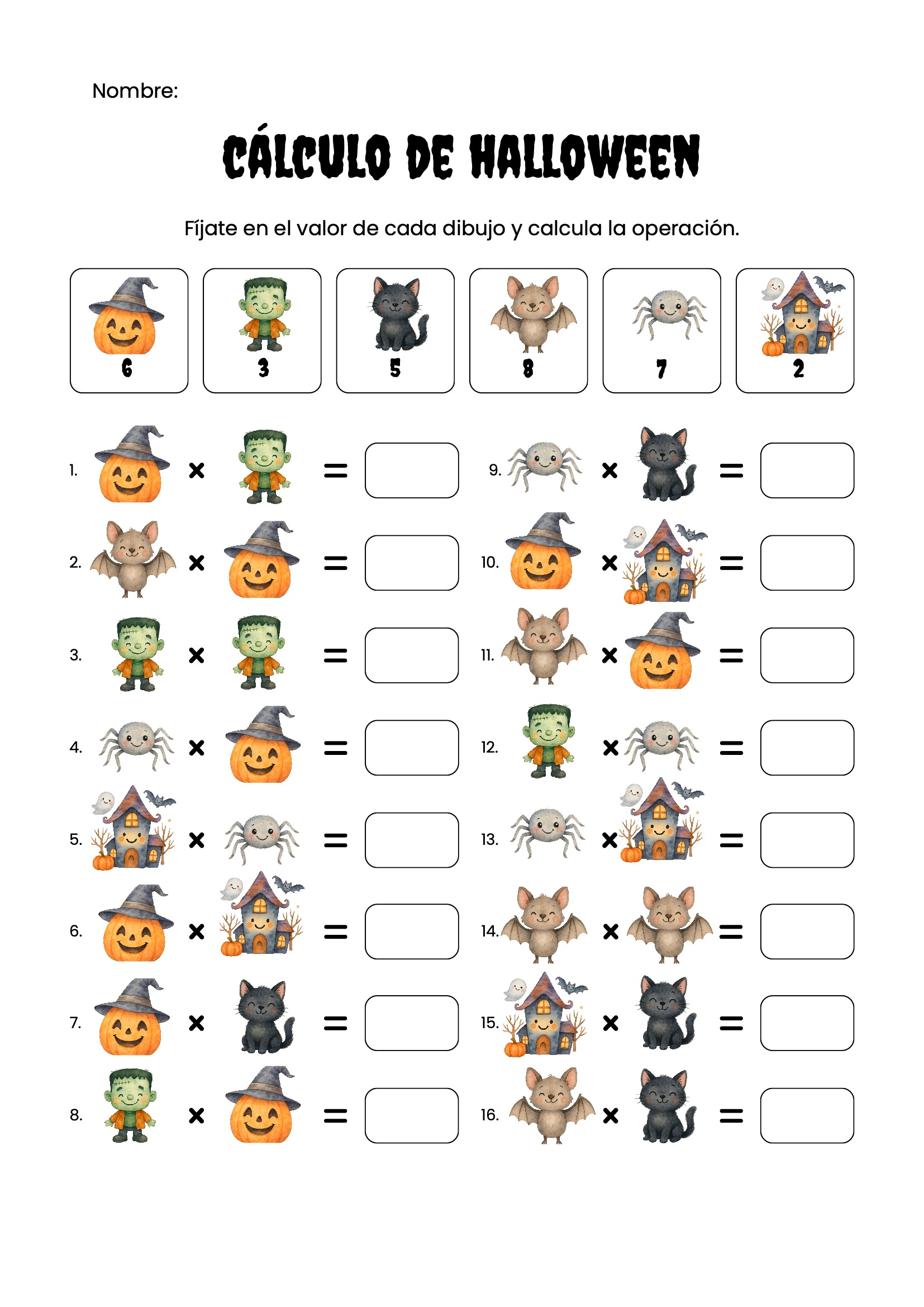 Nombre:

CÁLCULO DE HALLOWEEN

Fíjate en el valor de cada dibujo y calcula la operación.

6 3 5 8 7 2

1. × =
2. × =
3. × =
4. × =
5. × =
6. × =
7. × =
8. × =

9. × =
10. × =
11. × =
12. × =
13. × =
14. × =
15. × =
16. × =